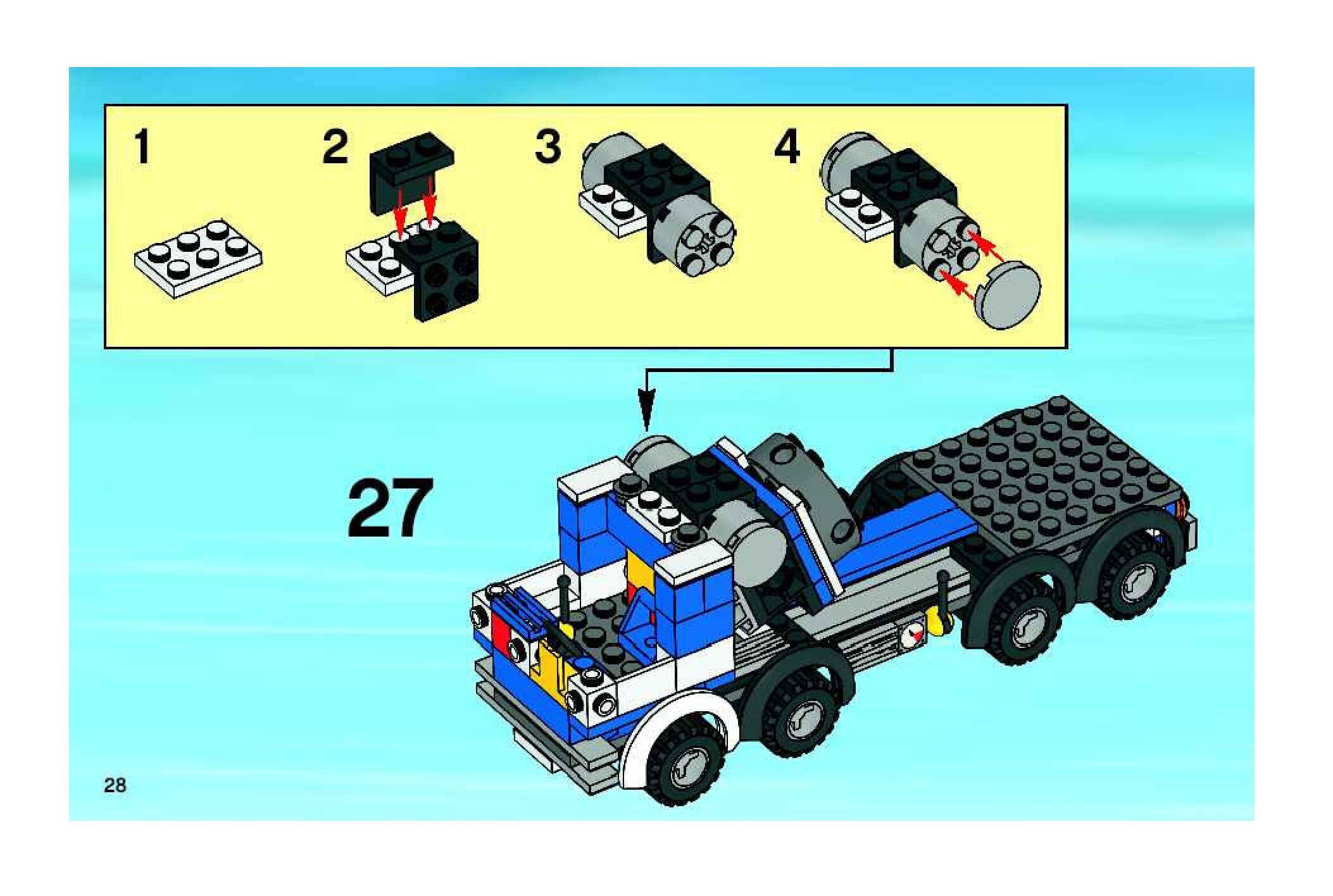 1

2

3

4

27

28