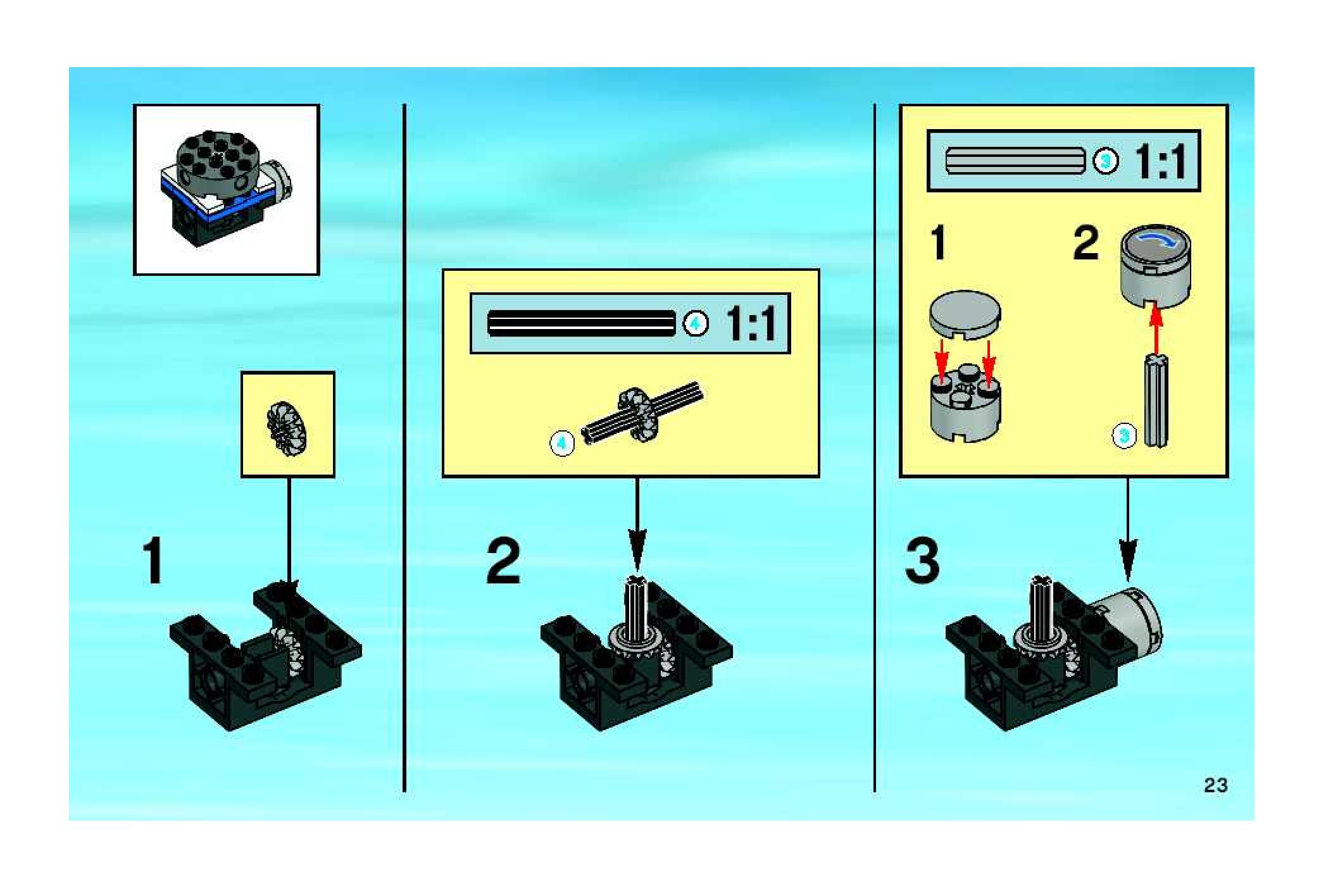 1

4 1:1

4

2

3 1:1

1

2

3

3

23