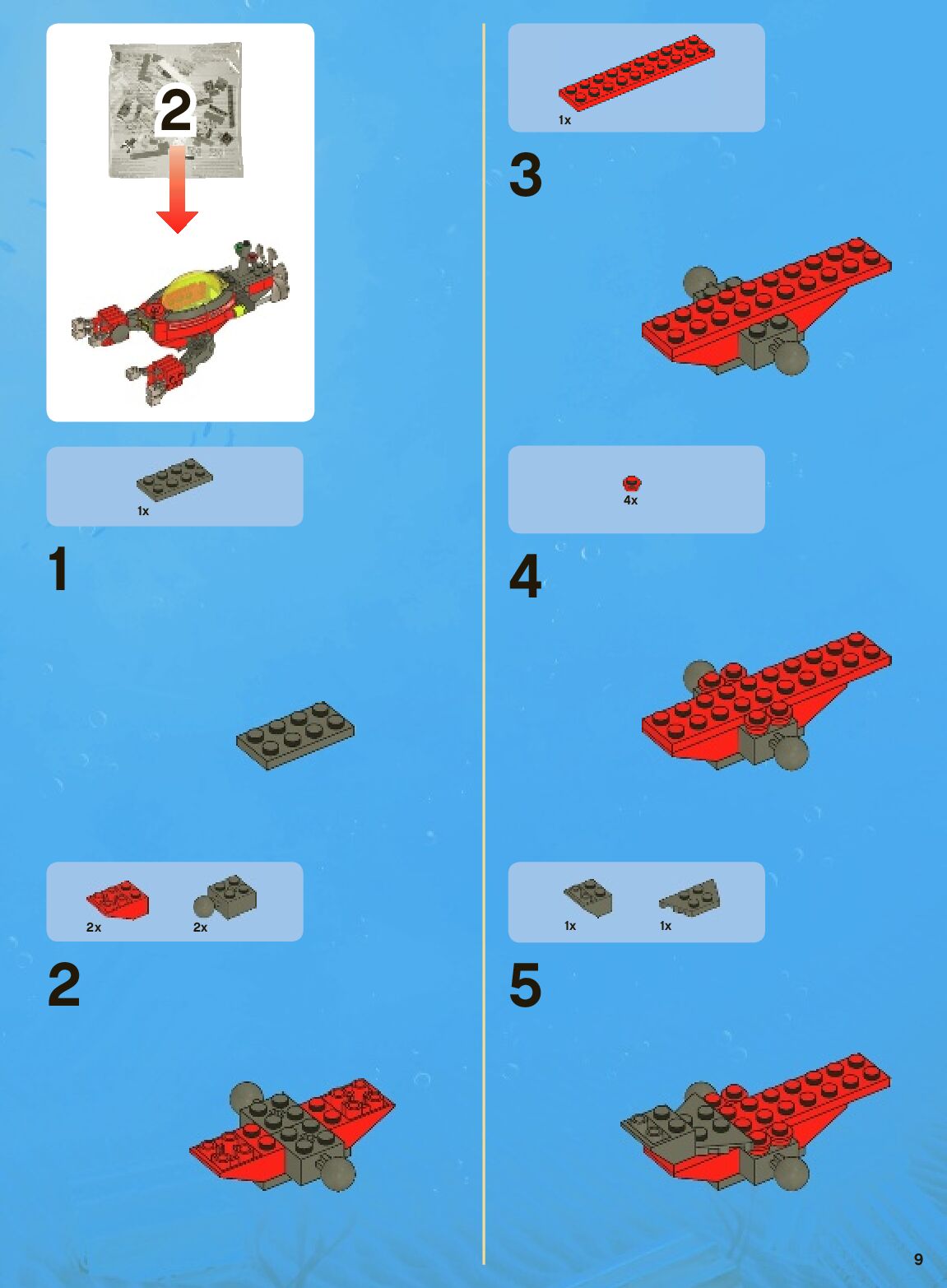 2

1x

1

2x
2x

2

1x

3

4x

4

1x
1x

5

9