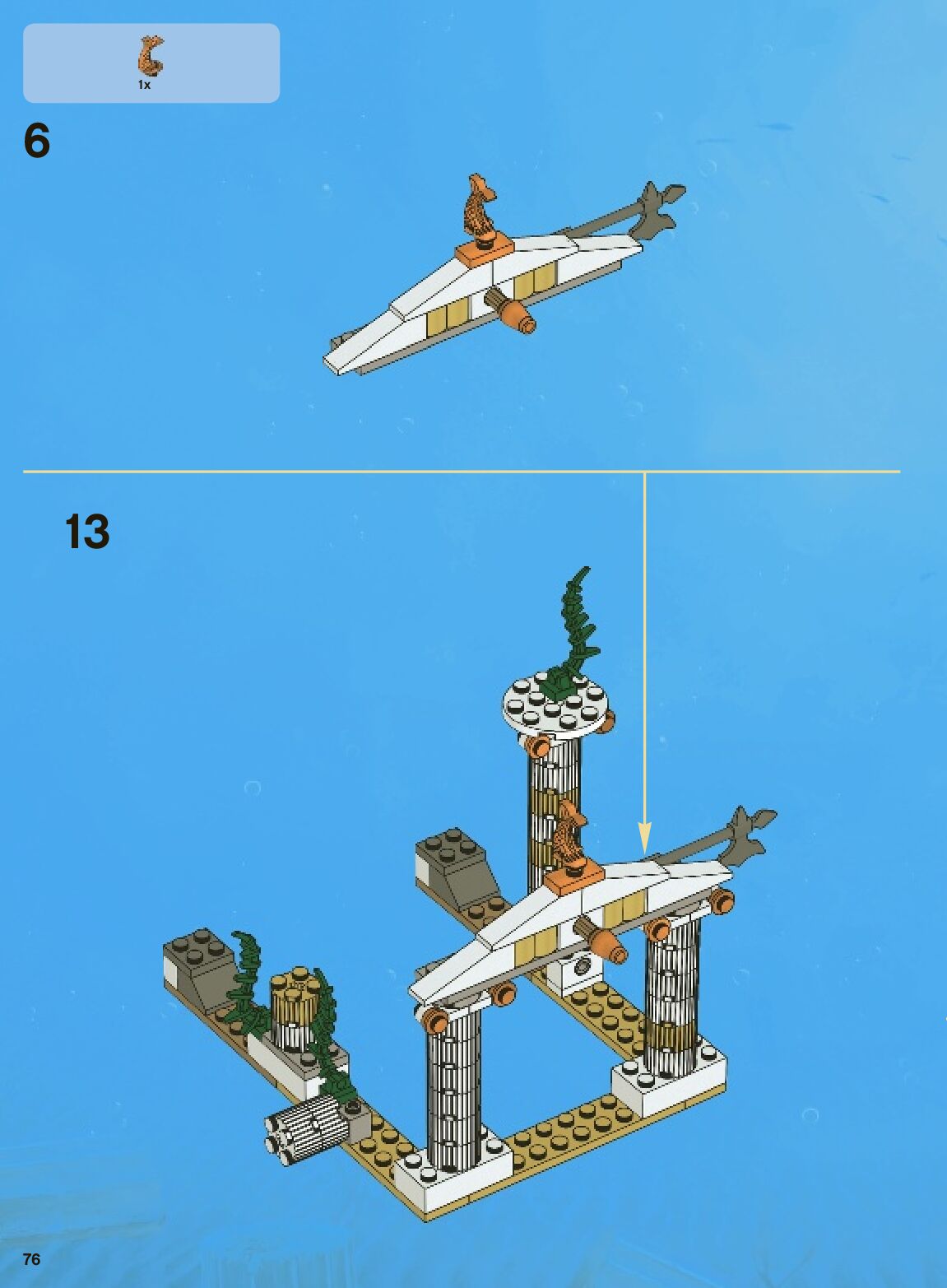 1x

6

13

76