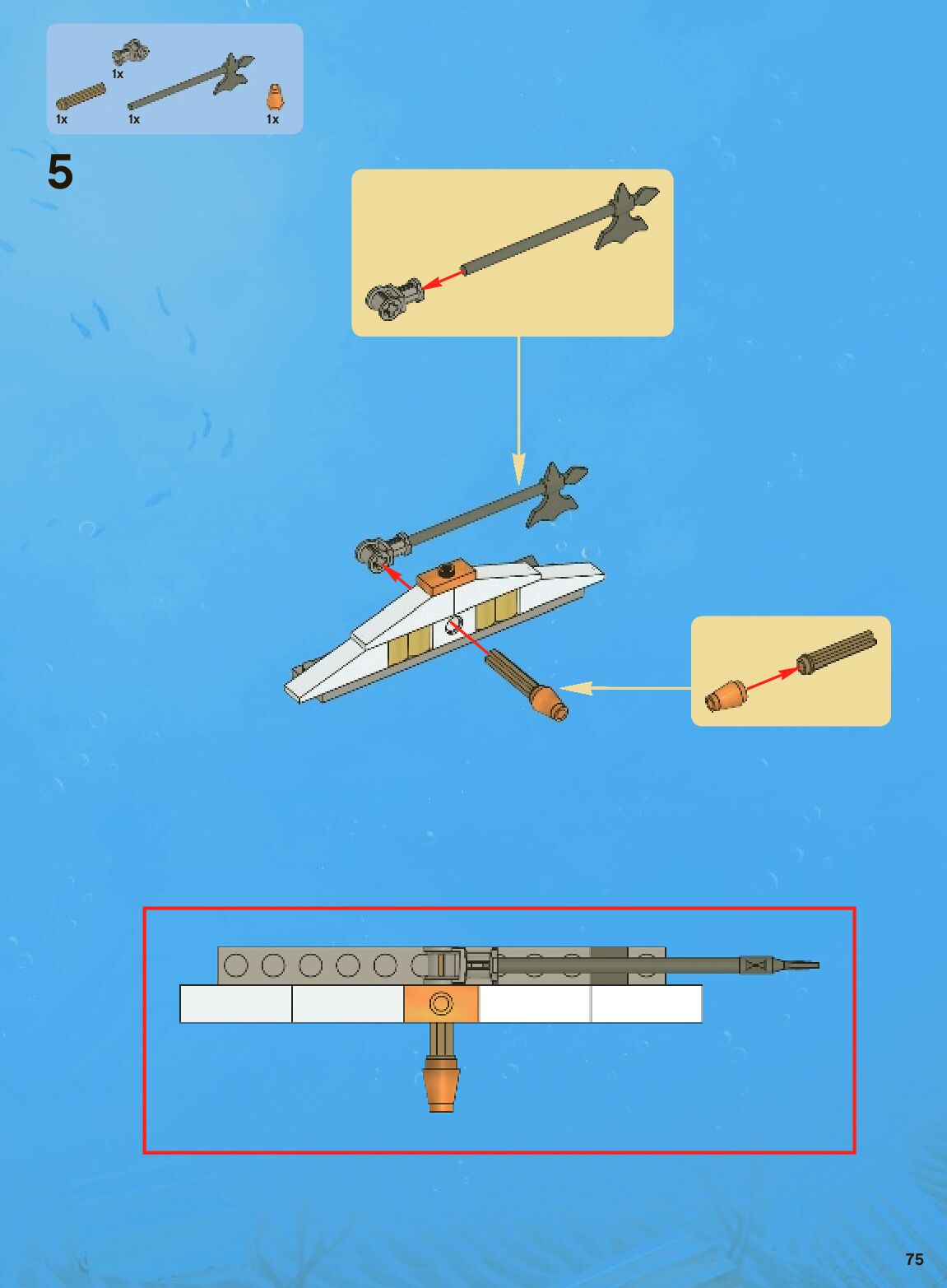 1x
1x
1x
1x

5

75