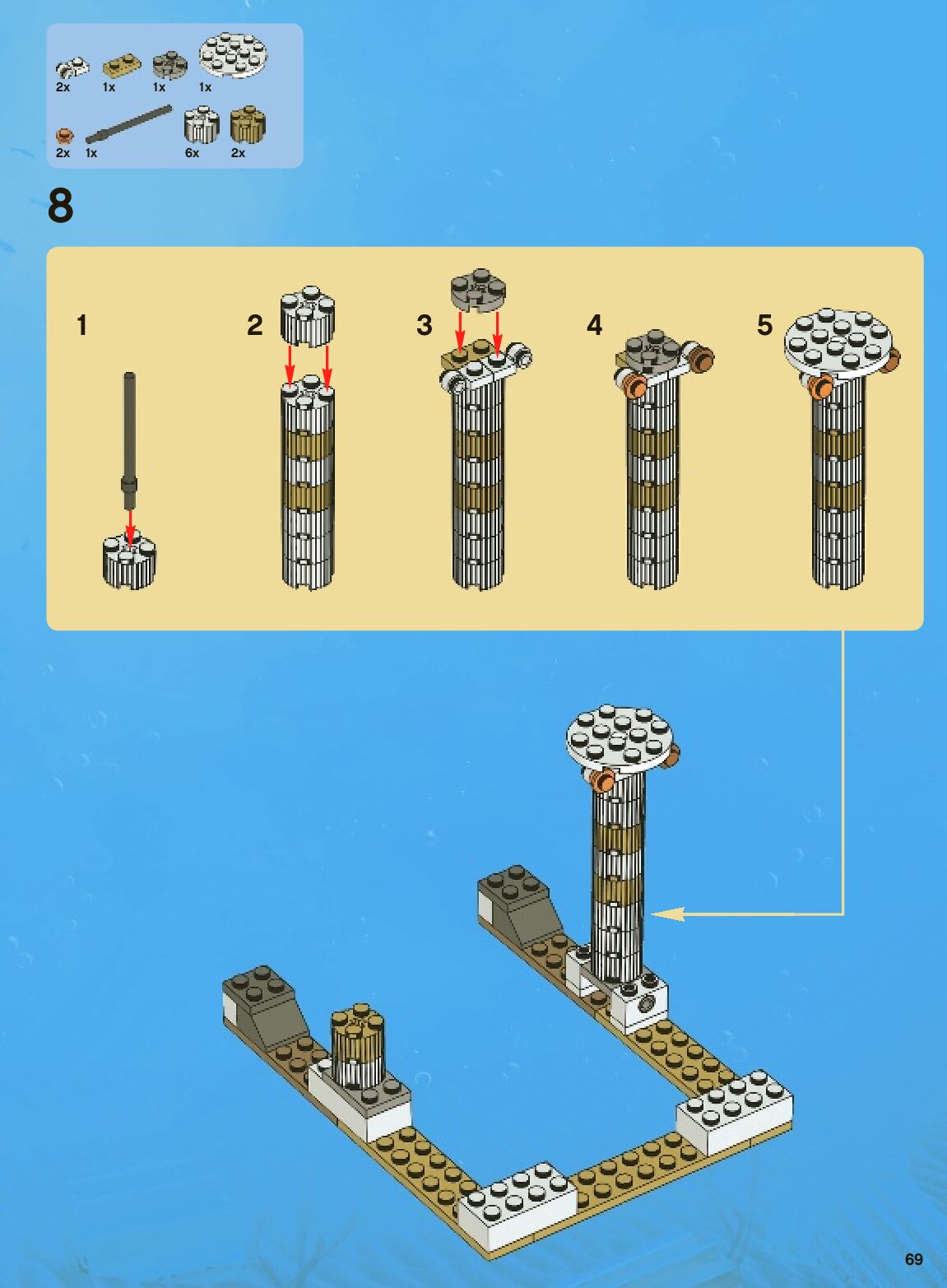 2x 1x 1x 1x

2x 1x 6x 2x

8

1

2

3

4

5

69