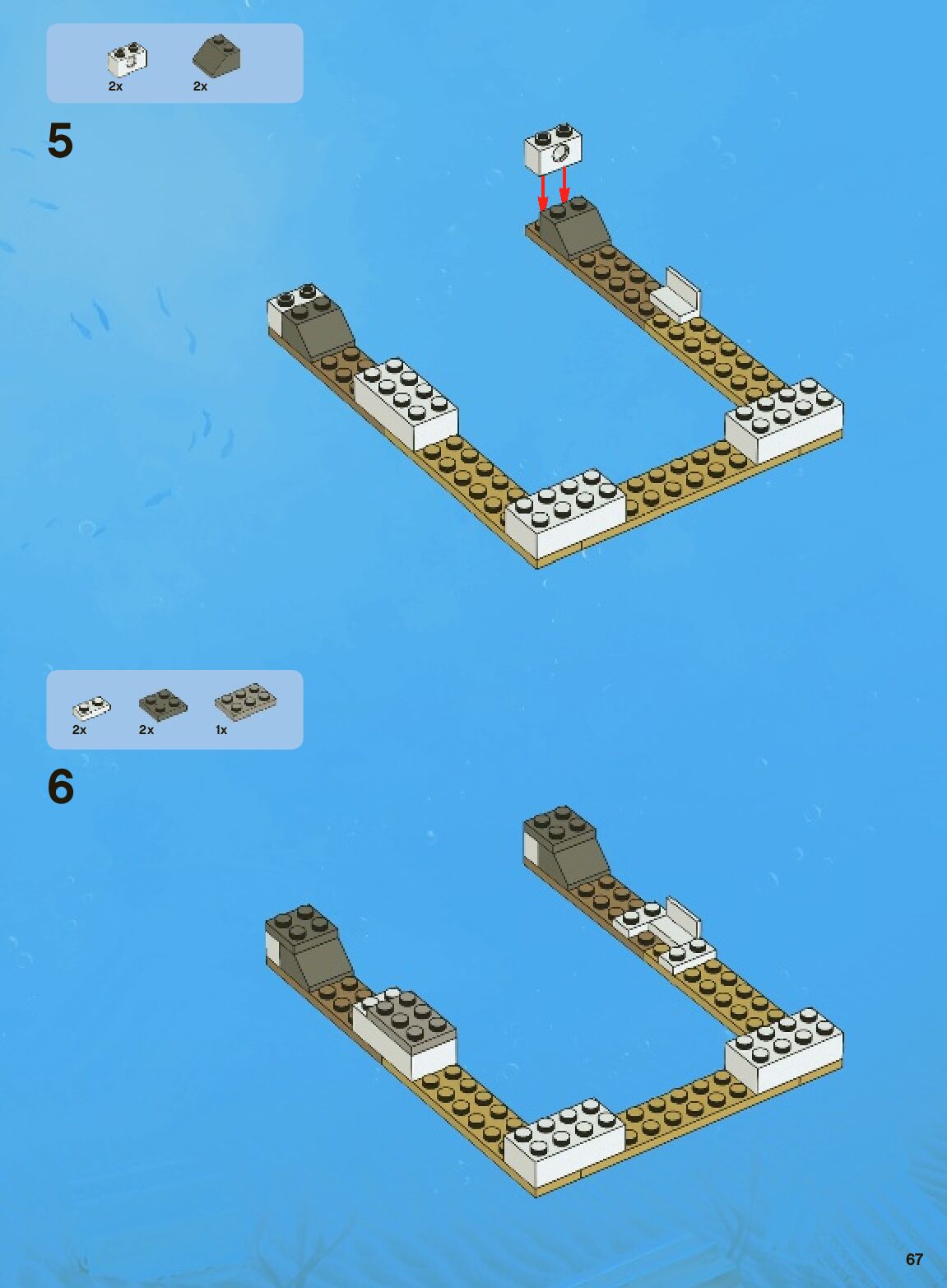 2x 2x

5

2x 2x 1x

6

67