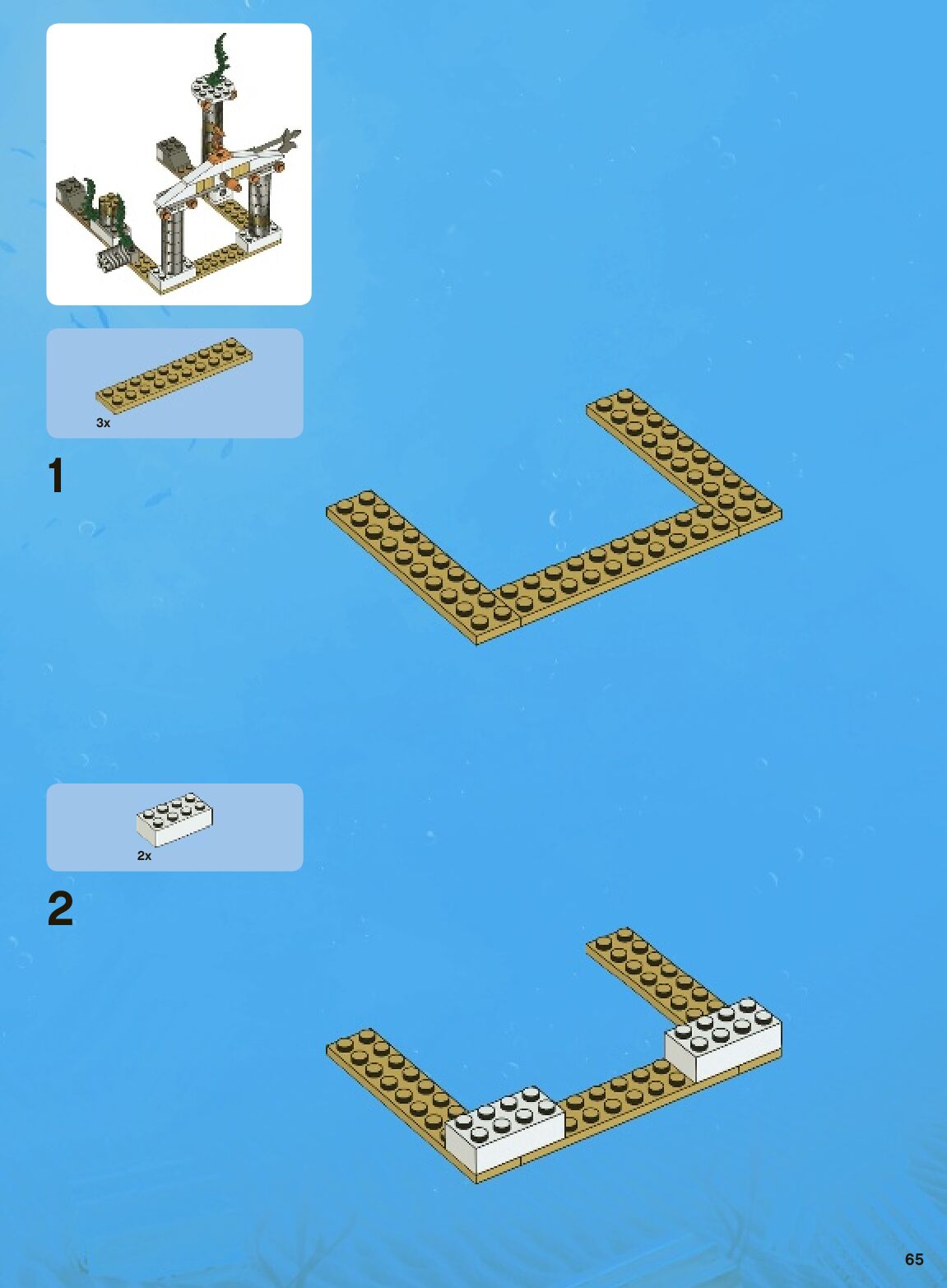 3x

1

2x

2

65