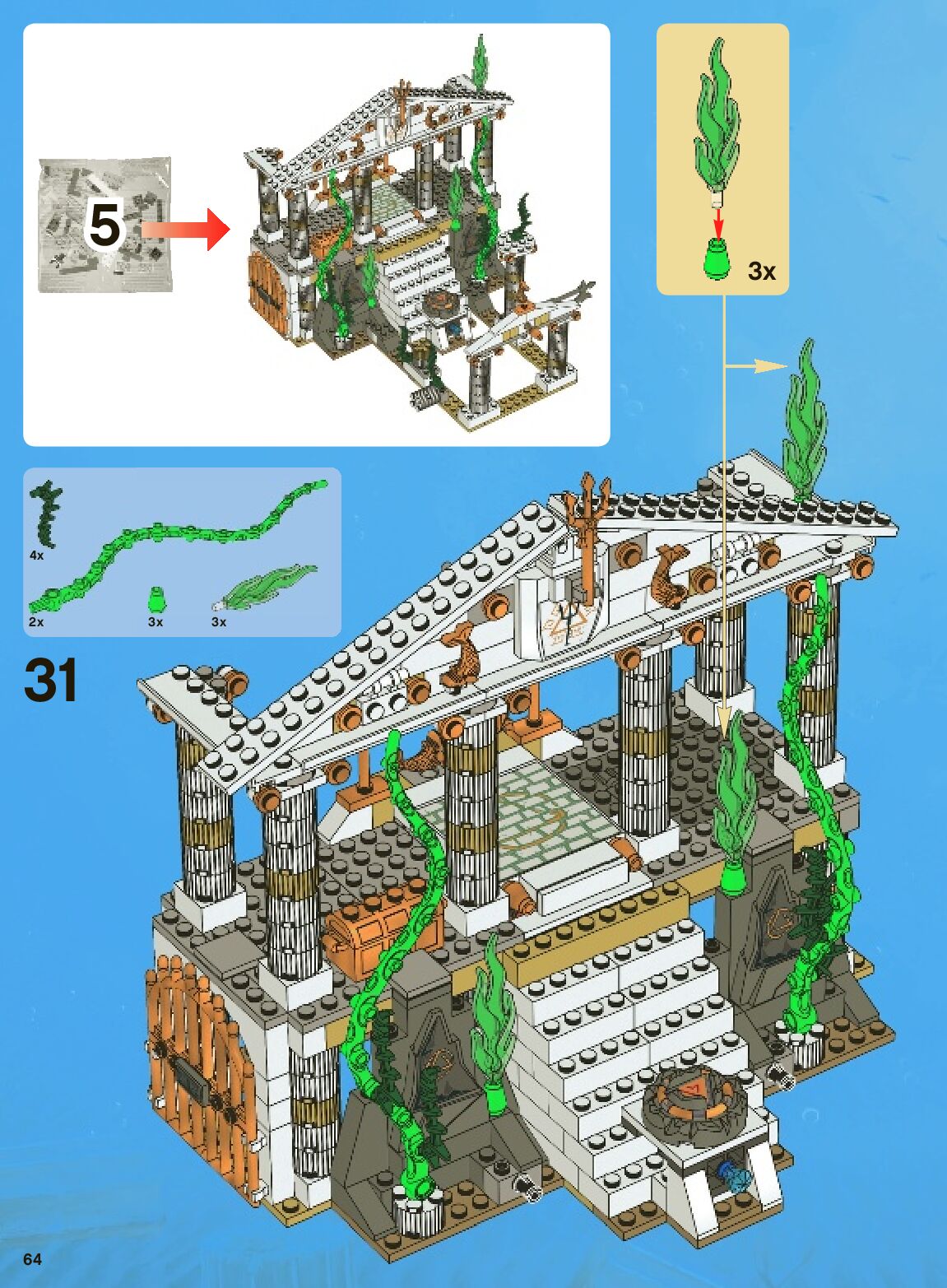 5

3x

4x

2x

3x

3x

31

64