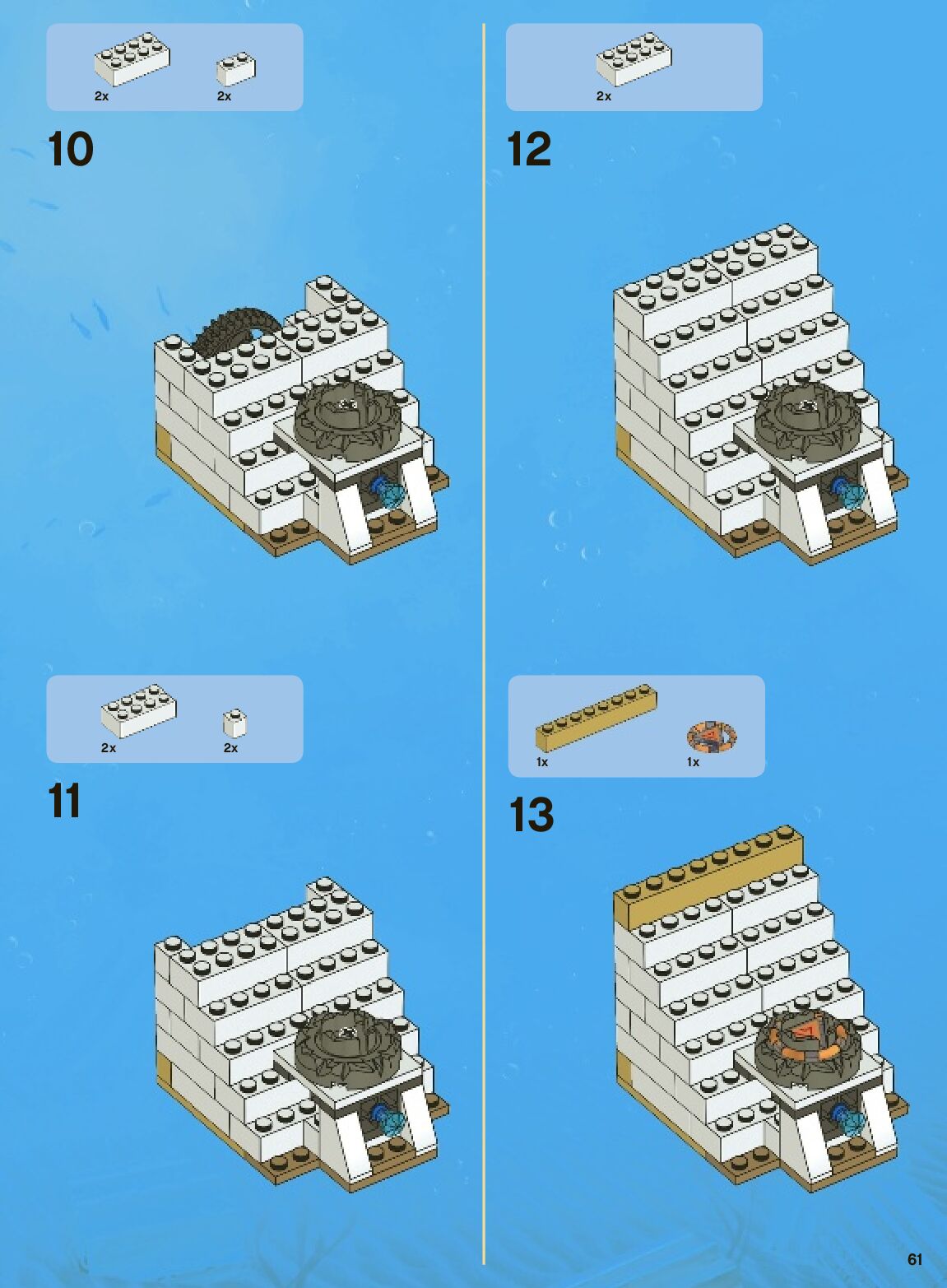 2x 2x

10

2x 2x

11

2x

12

1x 1x

13

61