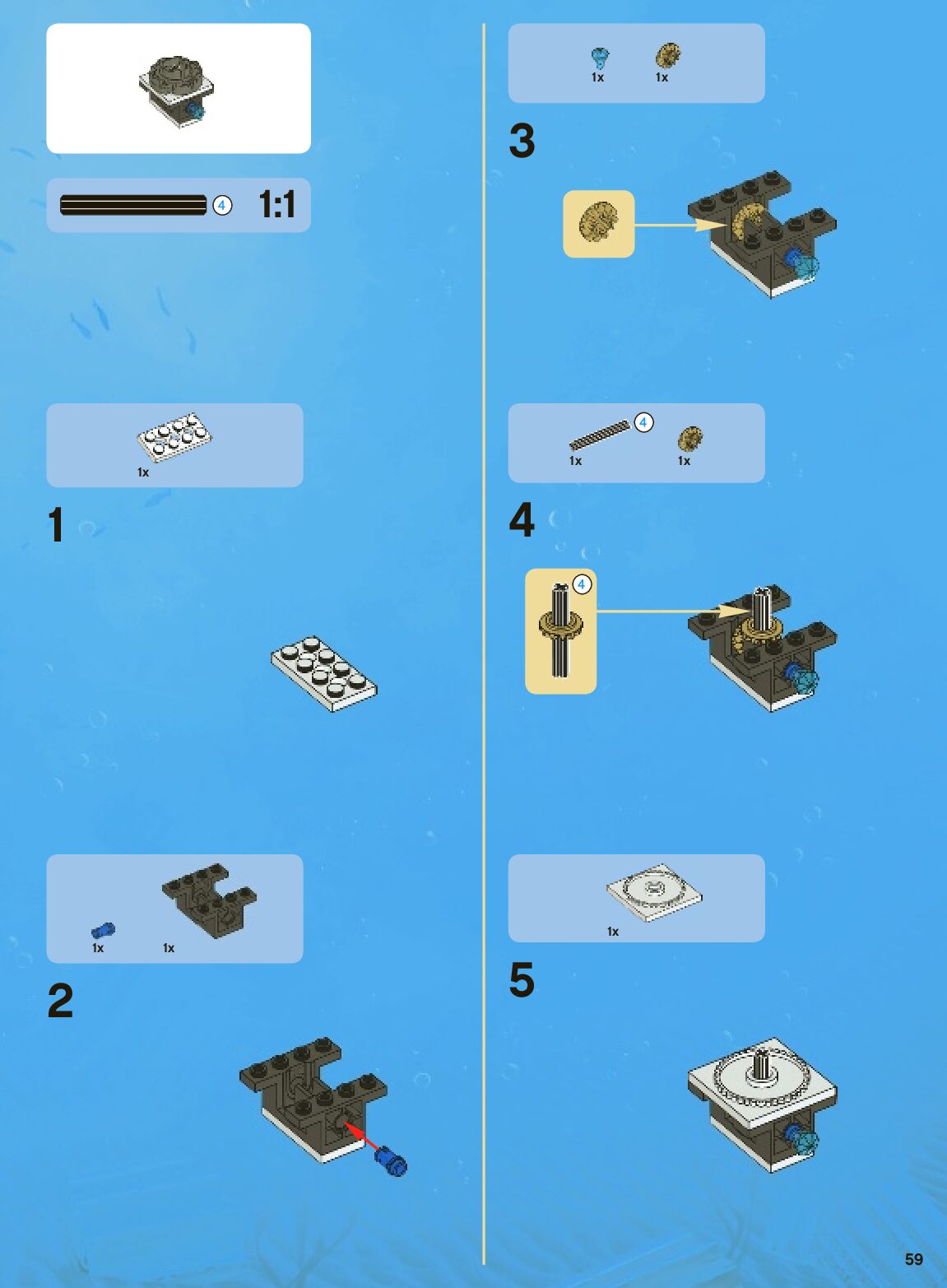 4 1:1

1x

1

1x 1x

2

1x 1x

3

4

1x 1x

4

4

1x

5

59