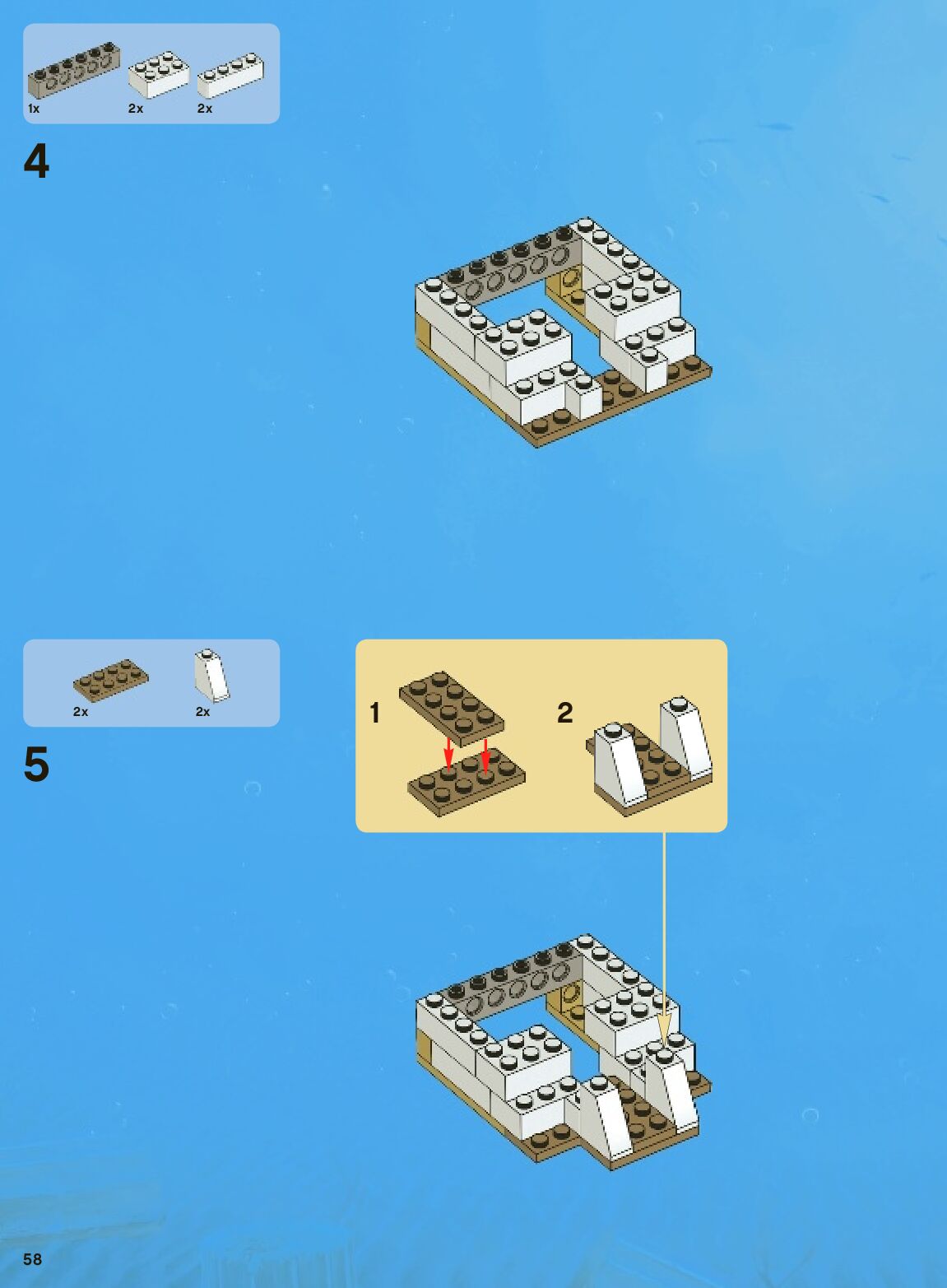 1x 2x 2x

4

2x 2x

5

1

2

58