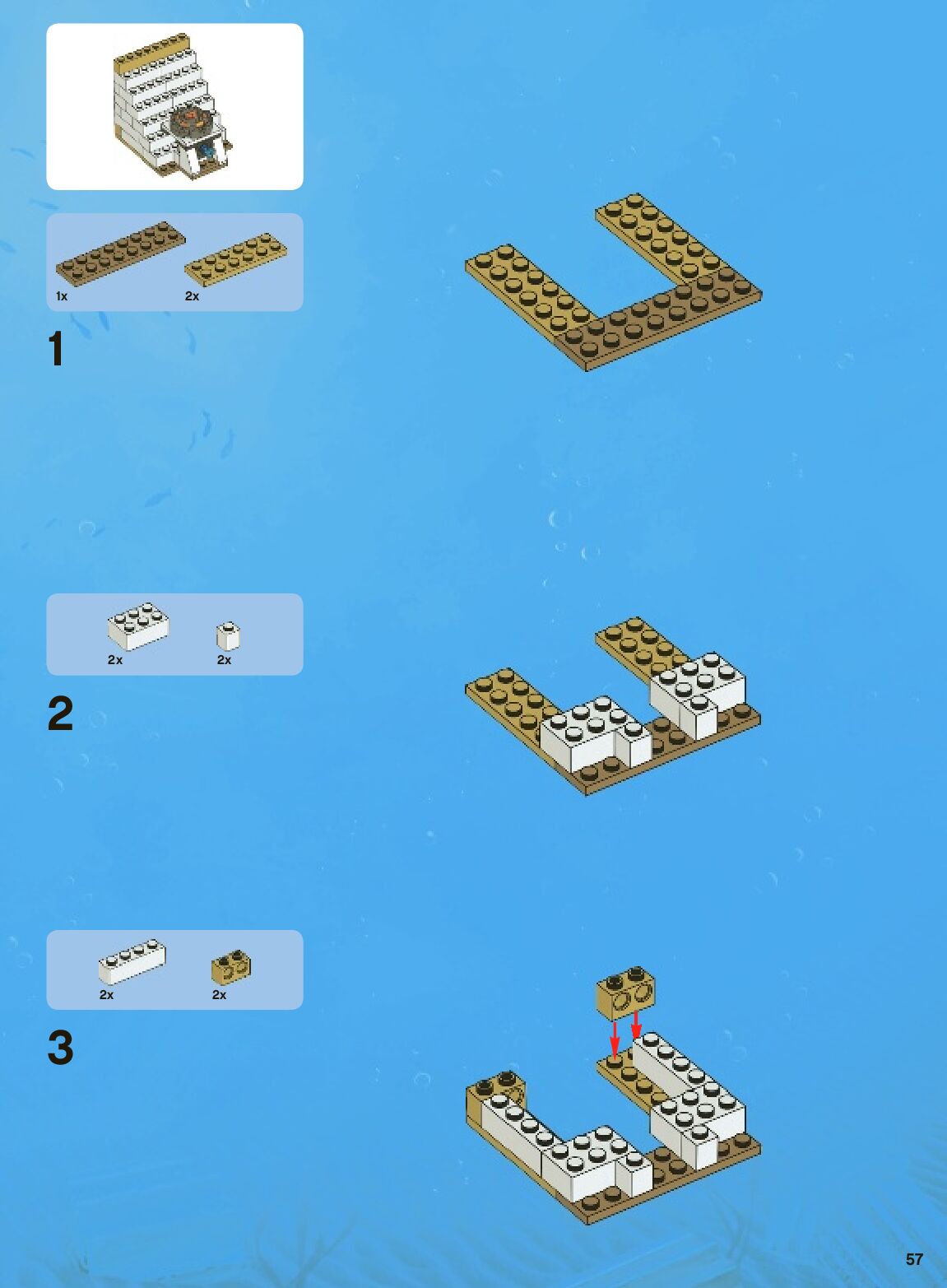 1x 2x

1

2x 2x

2

2x 2x

3

57