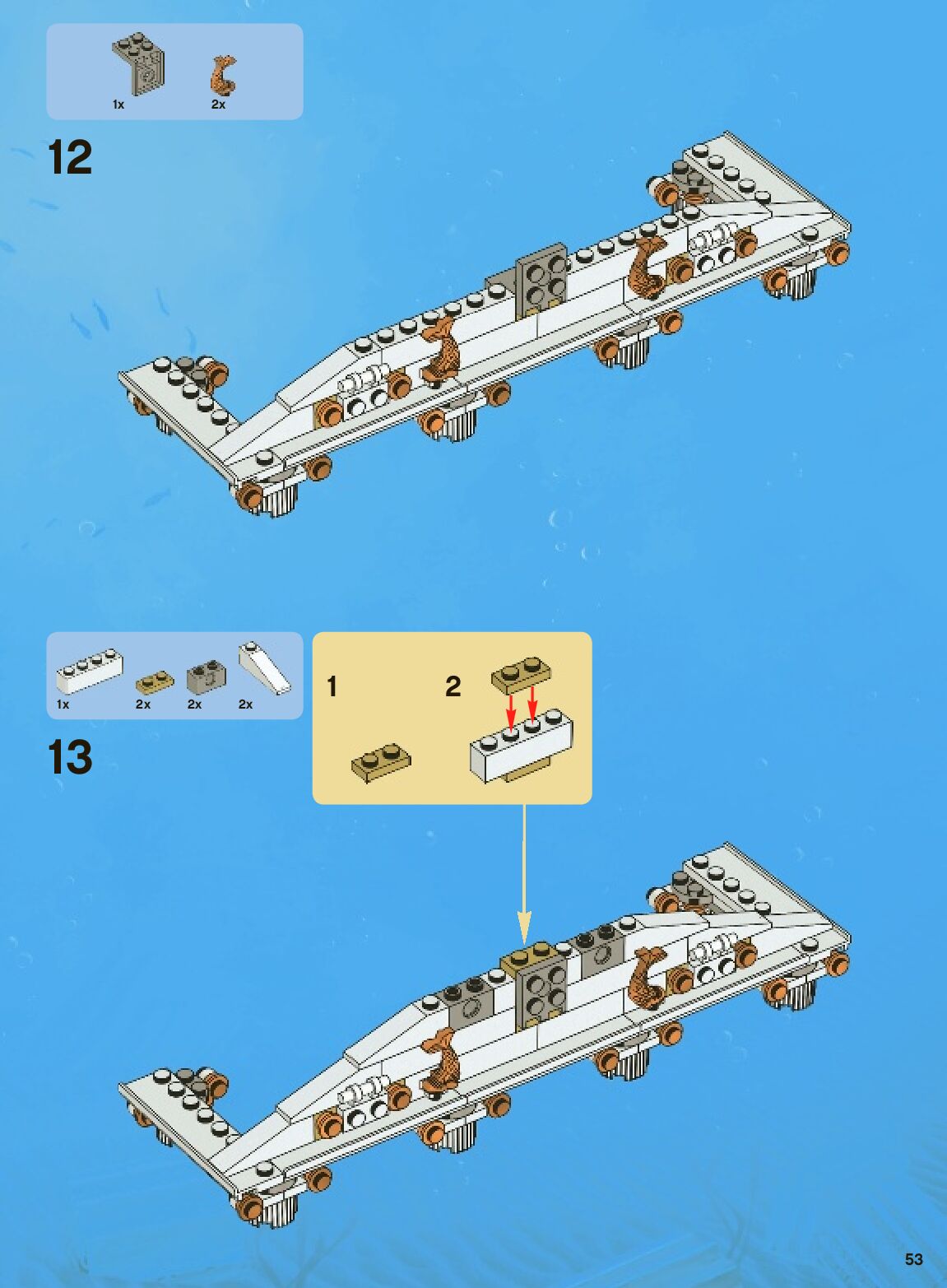 1x 2x

12

1x 2x 2x 2x

13

1

2

53