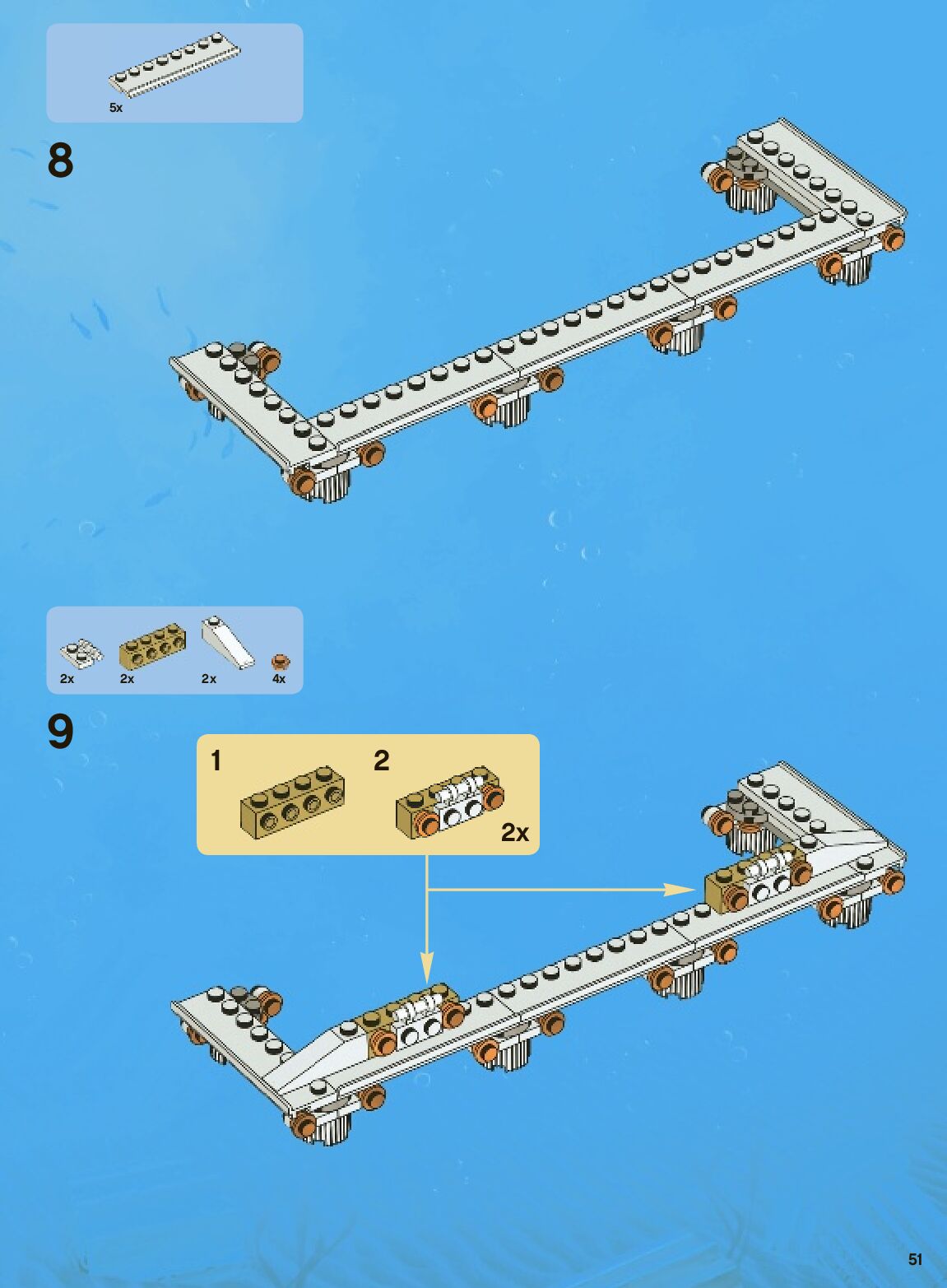 5x

8

2x 2x 2x 4x

9

1 2

2x

51