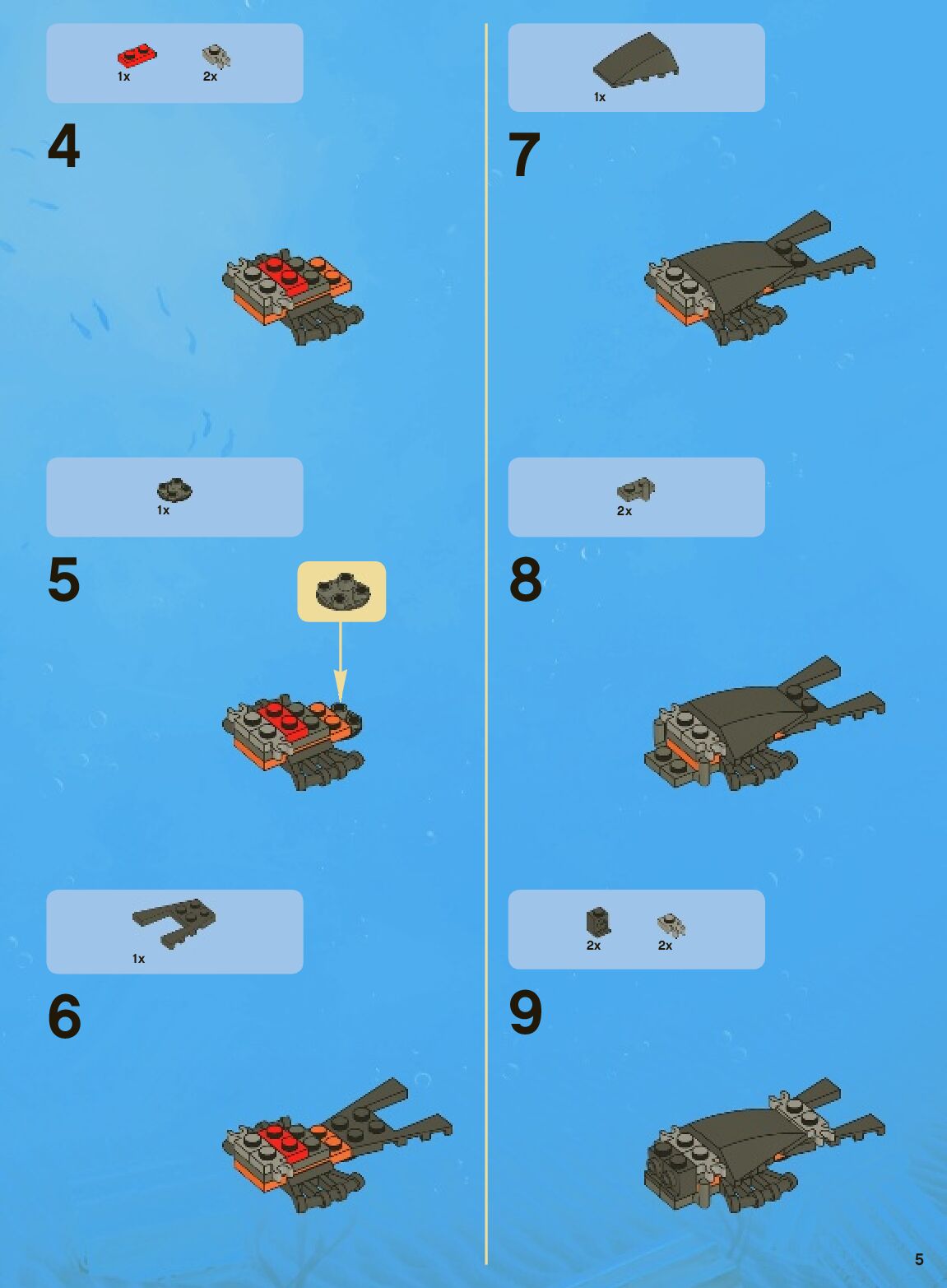 1x 2x

4

1x

5

1x

6

1x

7

2x

8

2x 2x

9

5