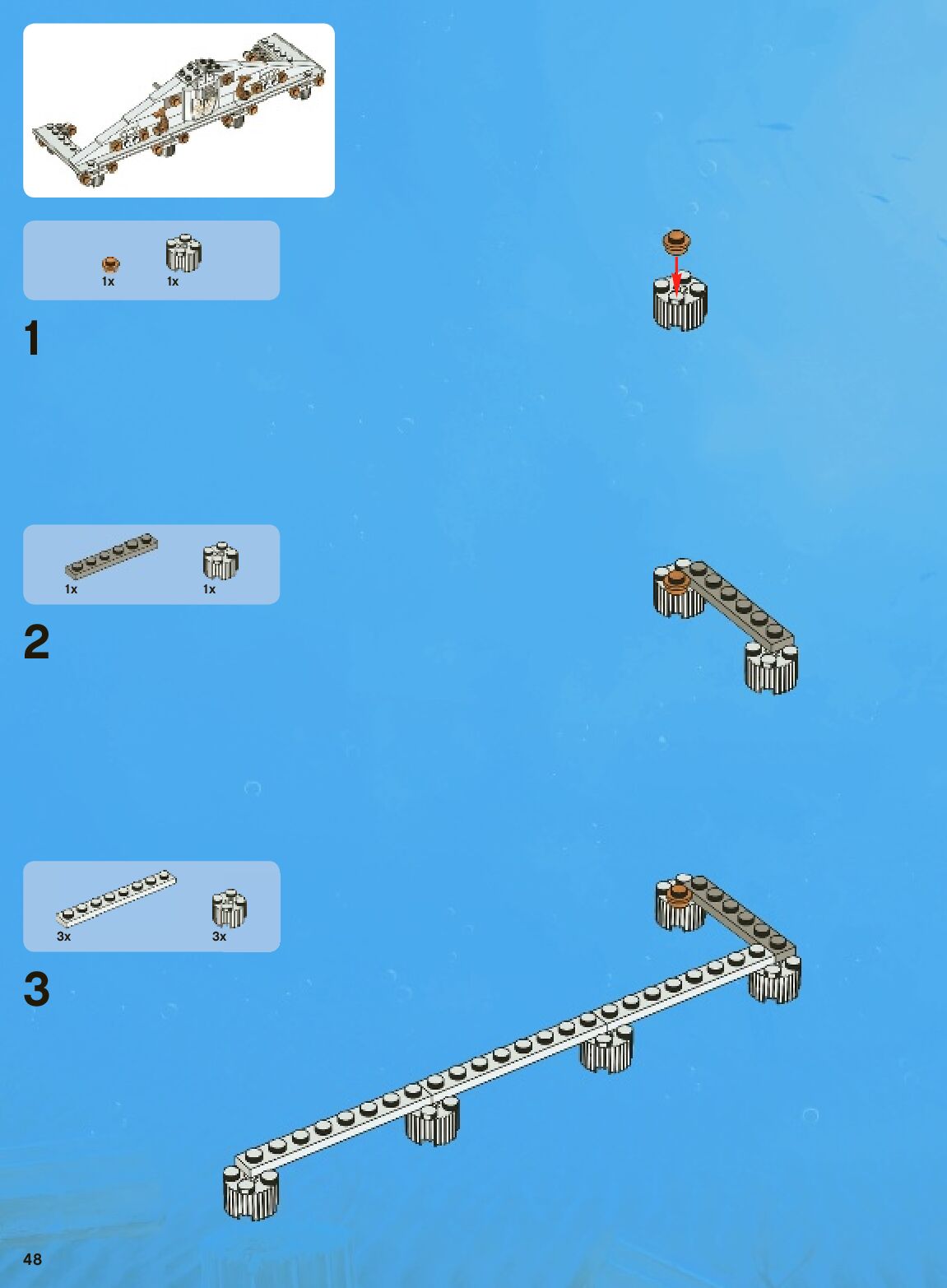 1x 1x

1

1x 1x

2

3x 3x

3

48