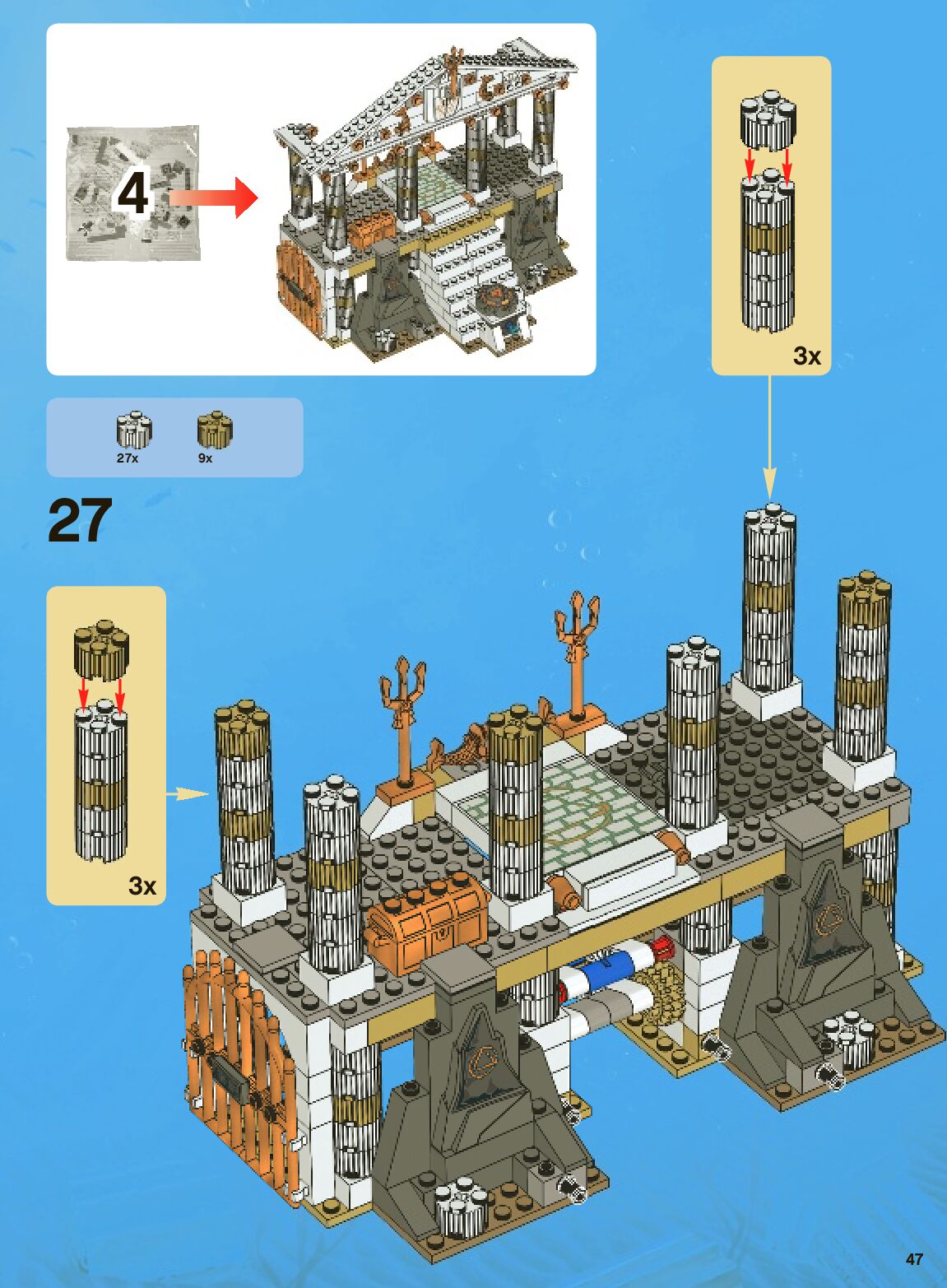 4

3x

27x

9x

27

3x

47