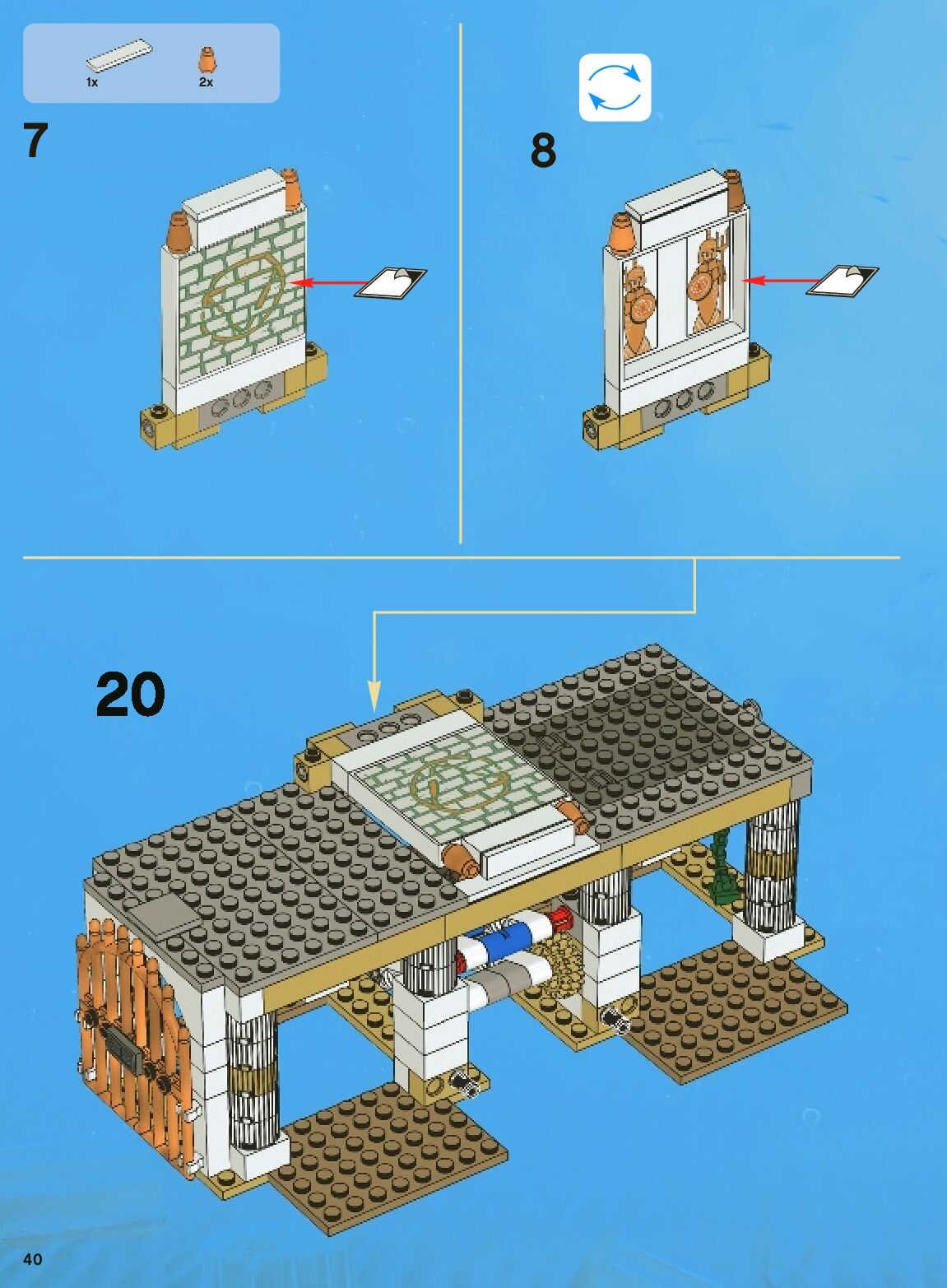 1x

2x

7

8

20

40