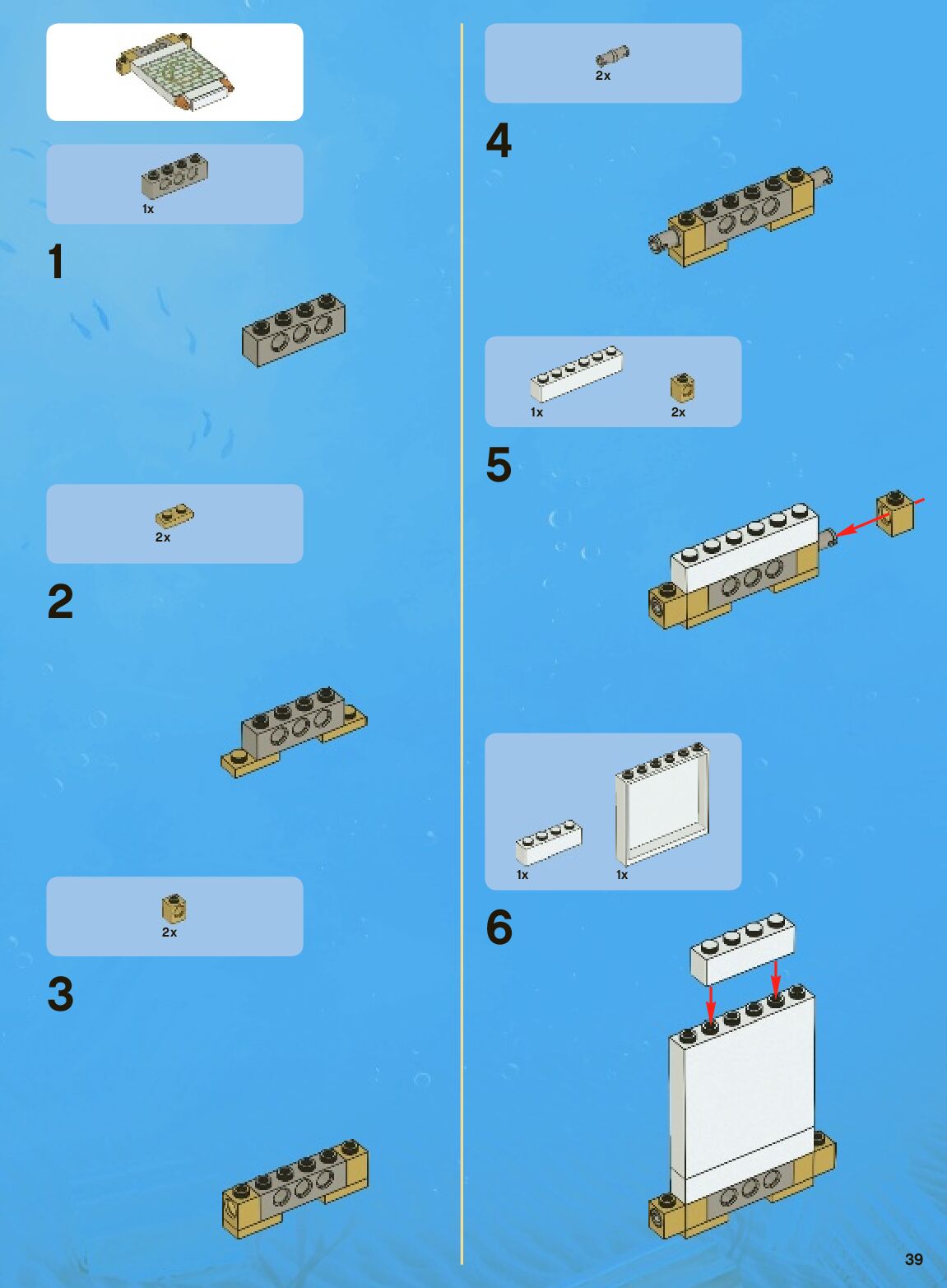 1x

1

2x

2

2x

3

2x

4

1x

2x

5

1x

1x

6

39