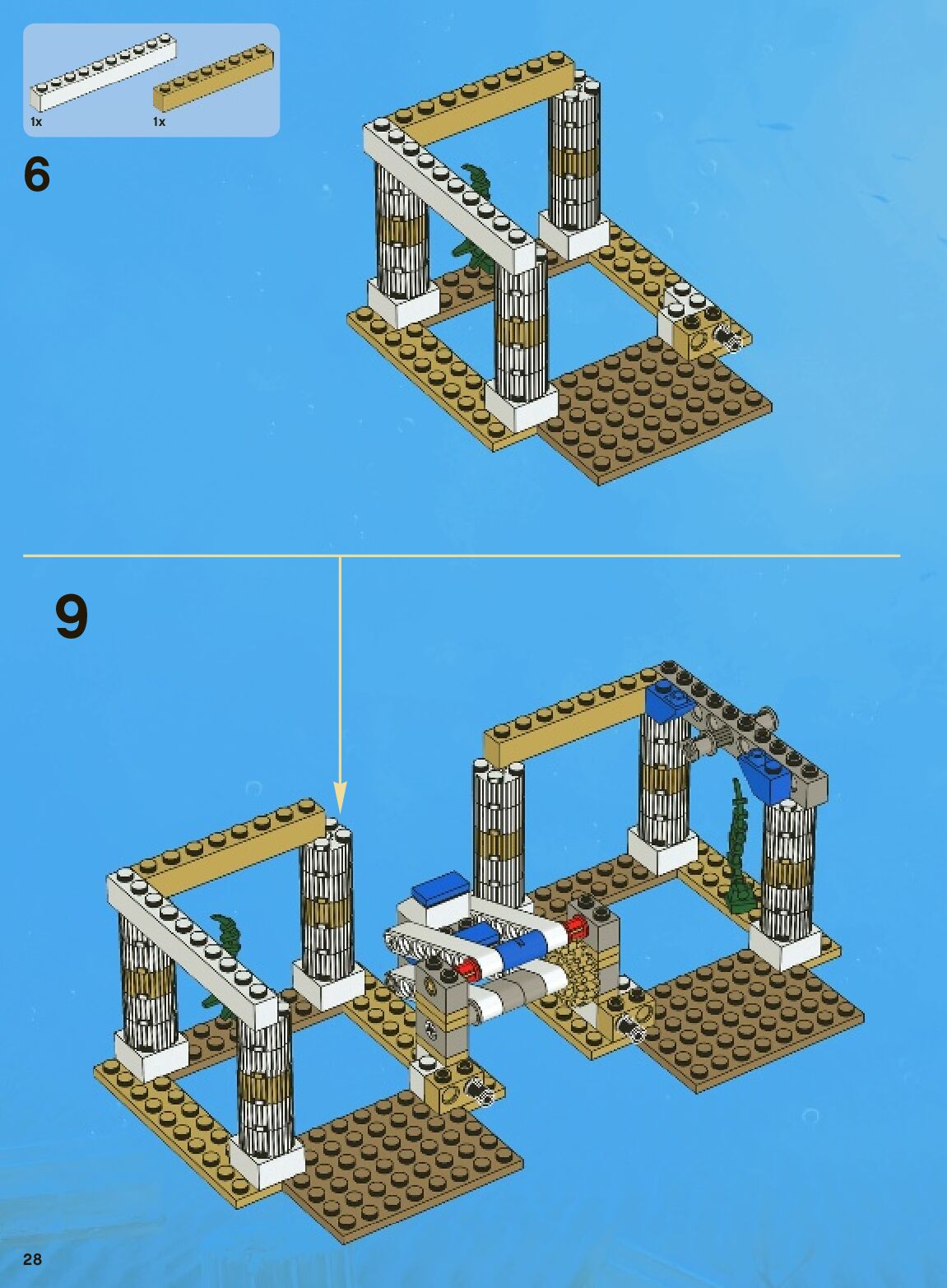 1x
1x

6

9

28