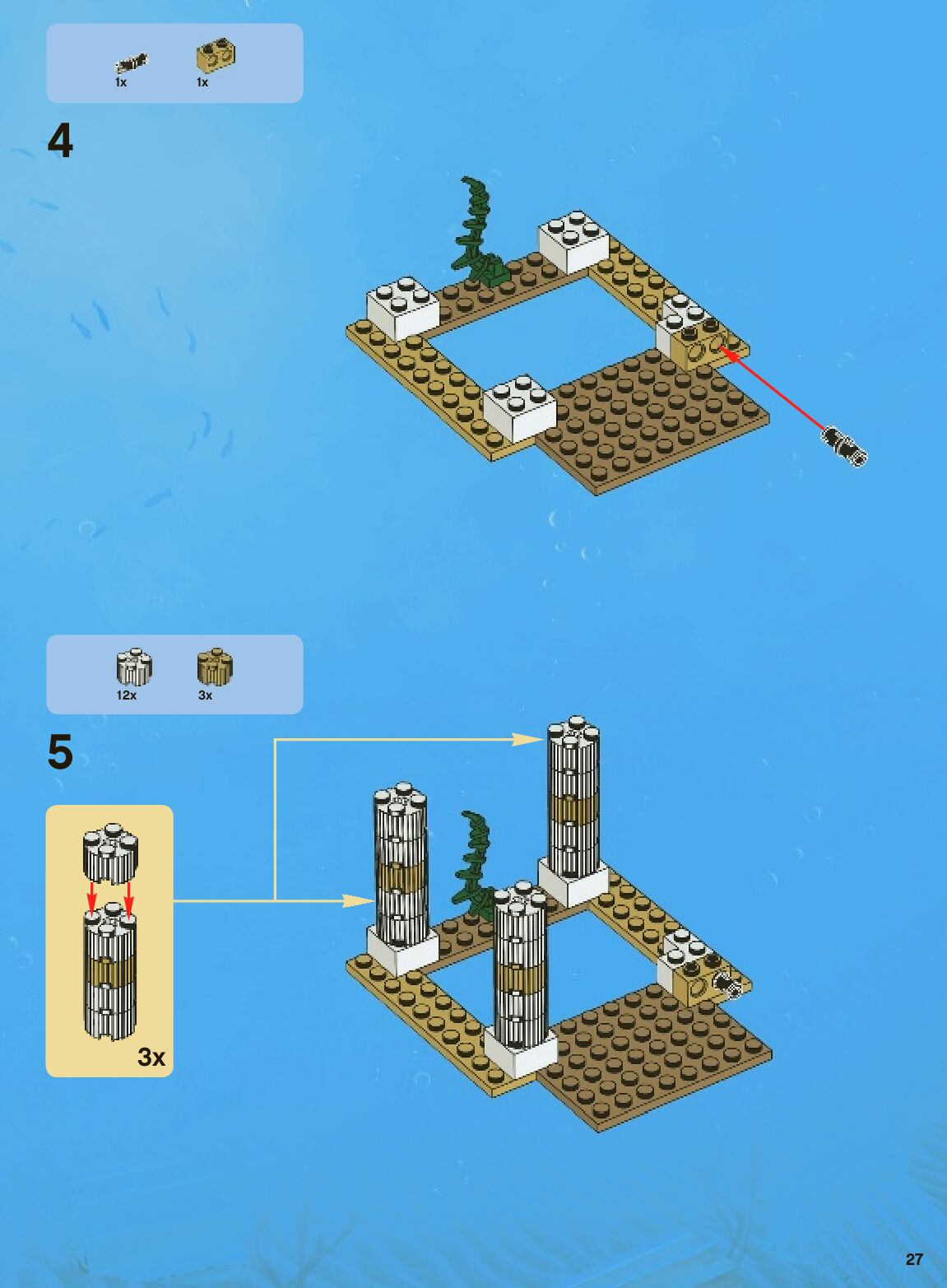 1x 1x

4

12x 3x

5

3x

27