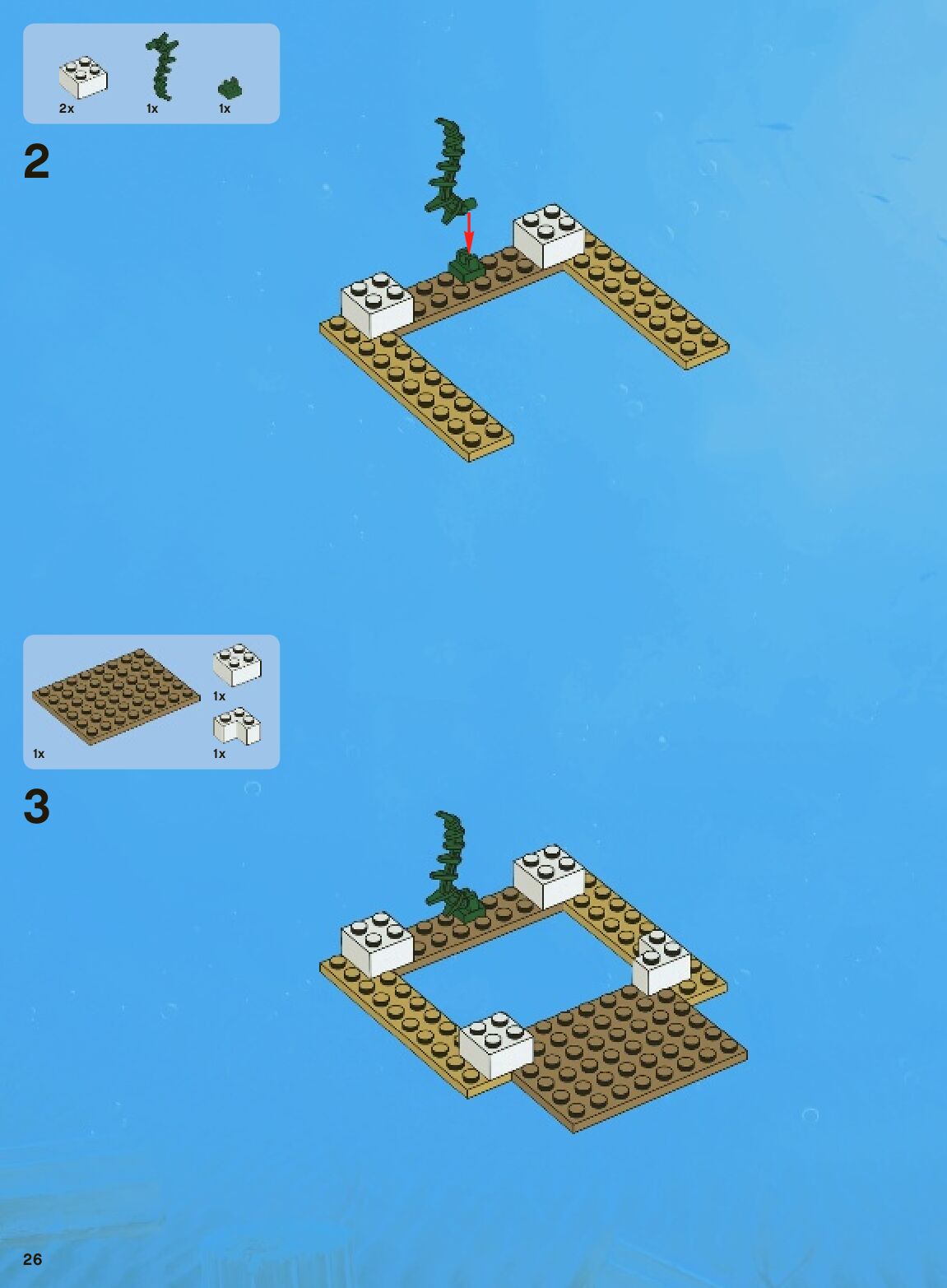 2x
1x
1x

2

1x
1x
1x

3

26