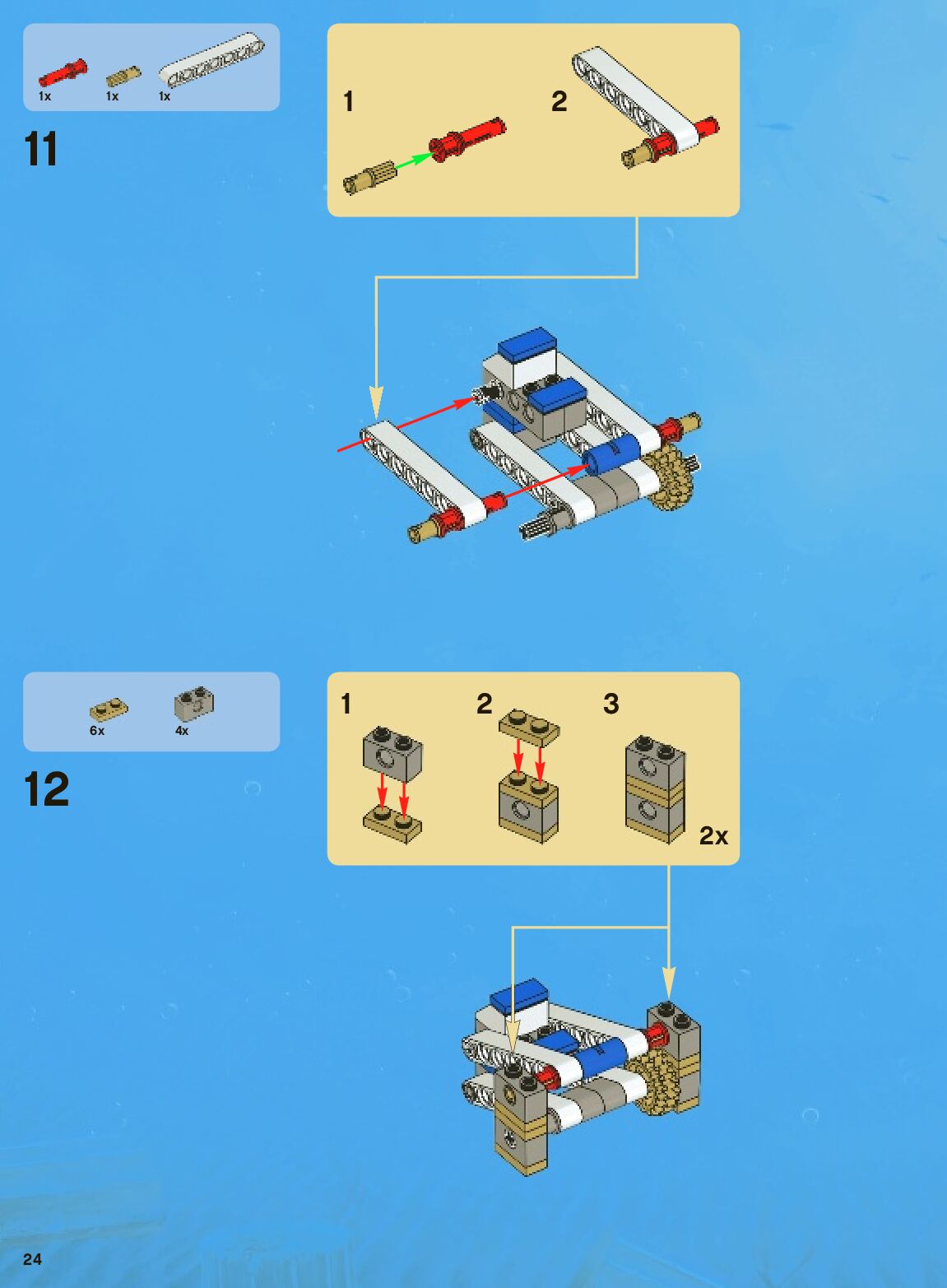 1x 1x 1x

11

1

2

6x 4x

12

1

2

3

2x

24