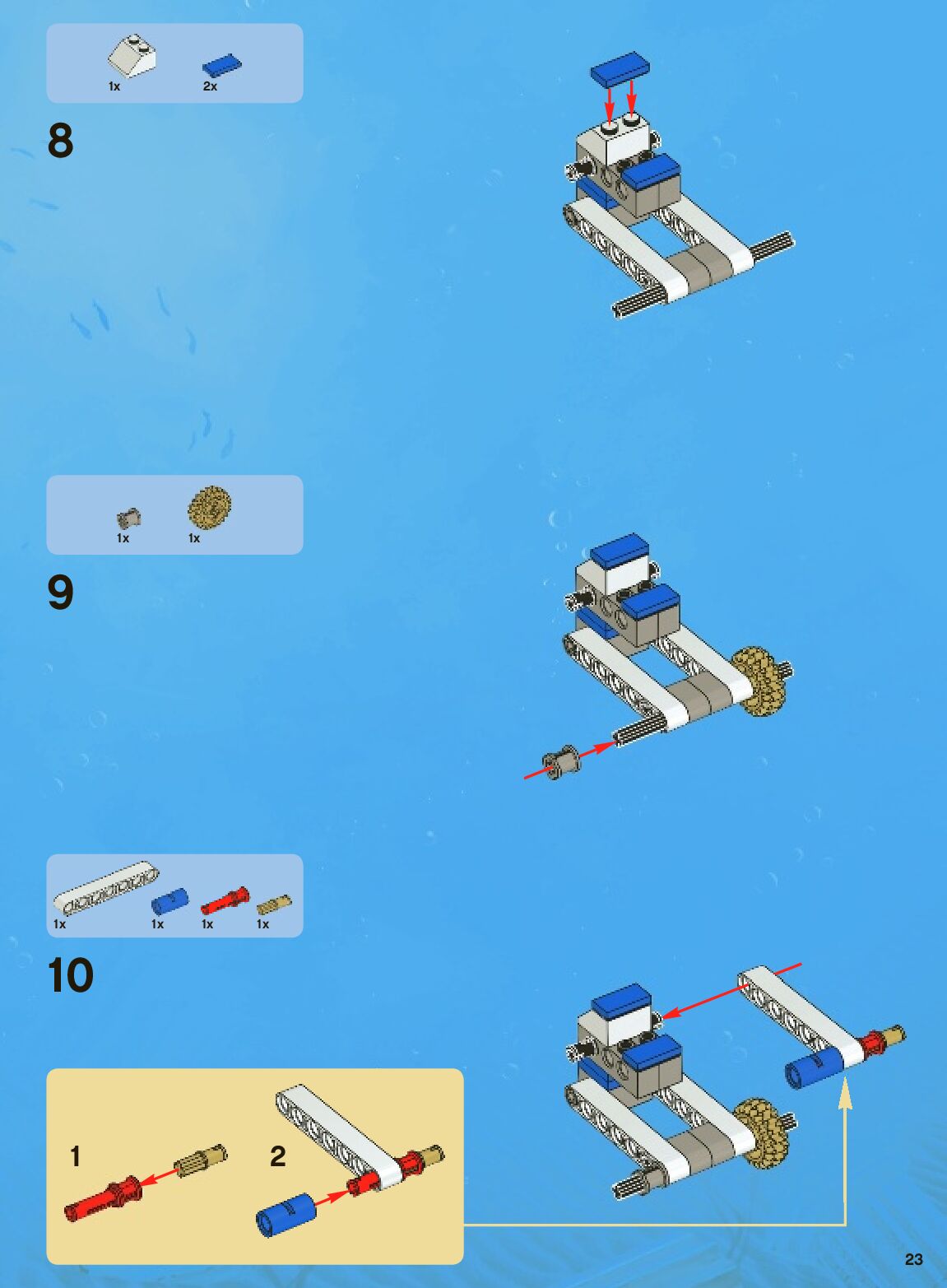 1x 2x

8

1x 1x

9

1x 1x 1x 1x

10

1

2

23