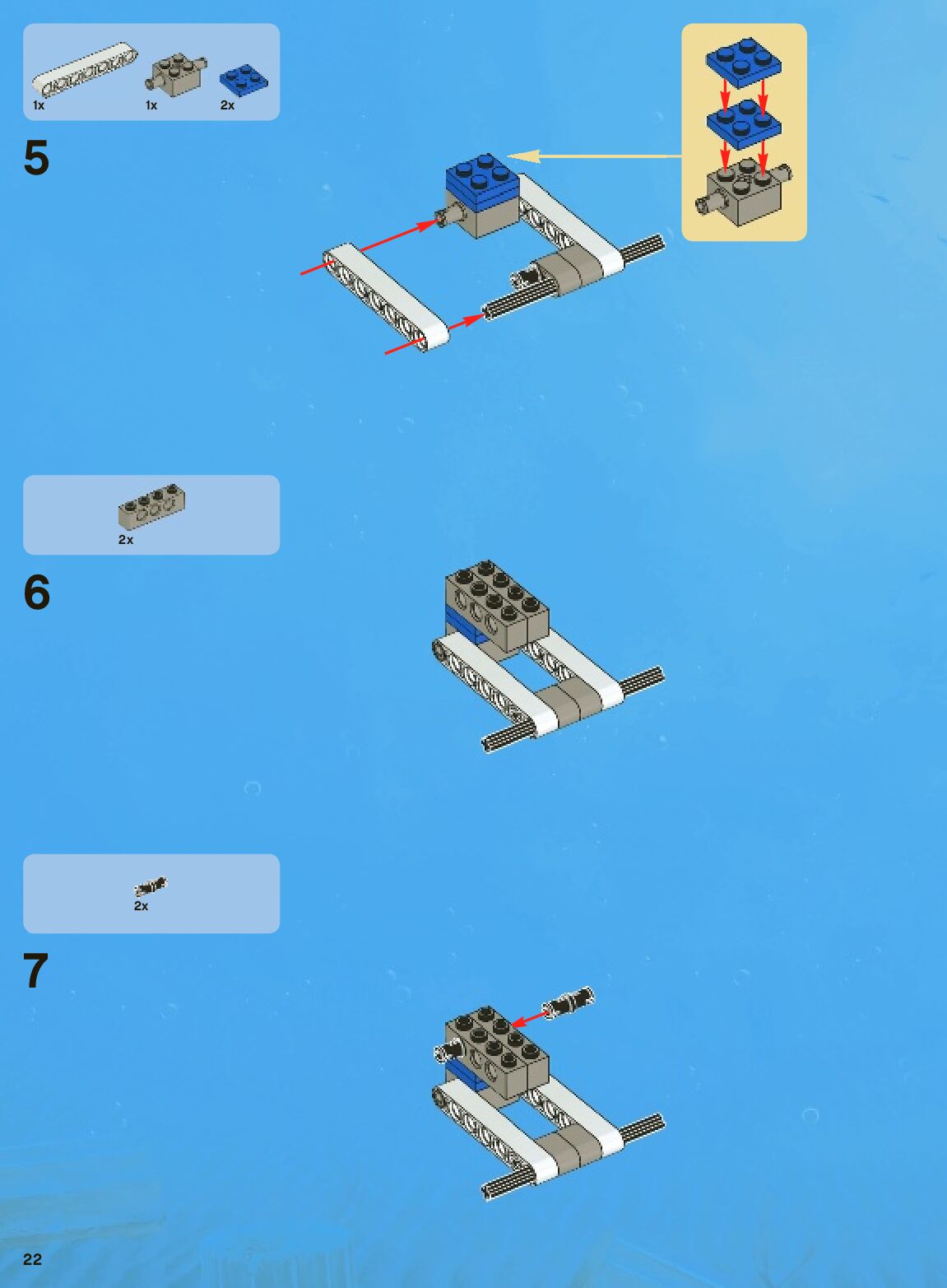 1x 1x 2x

5

2x

6

2x

7

22