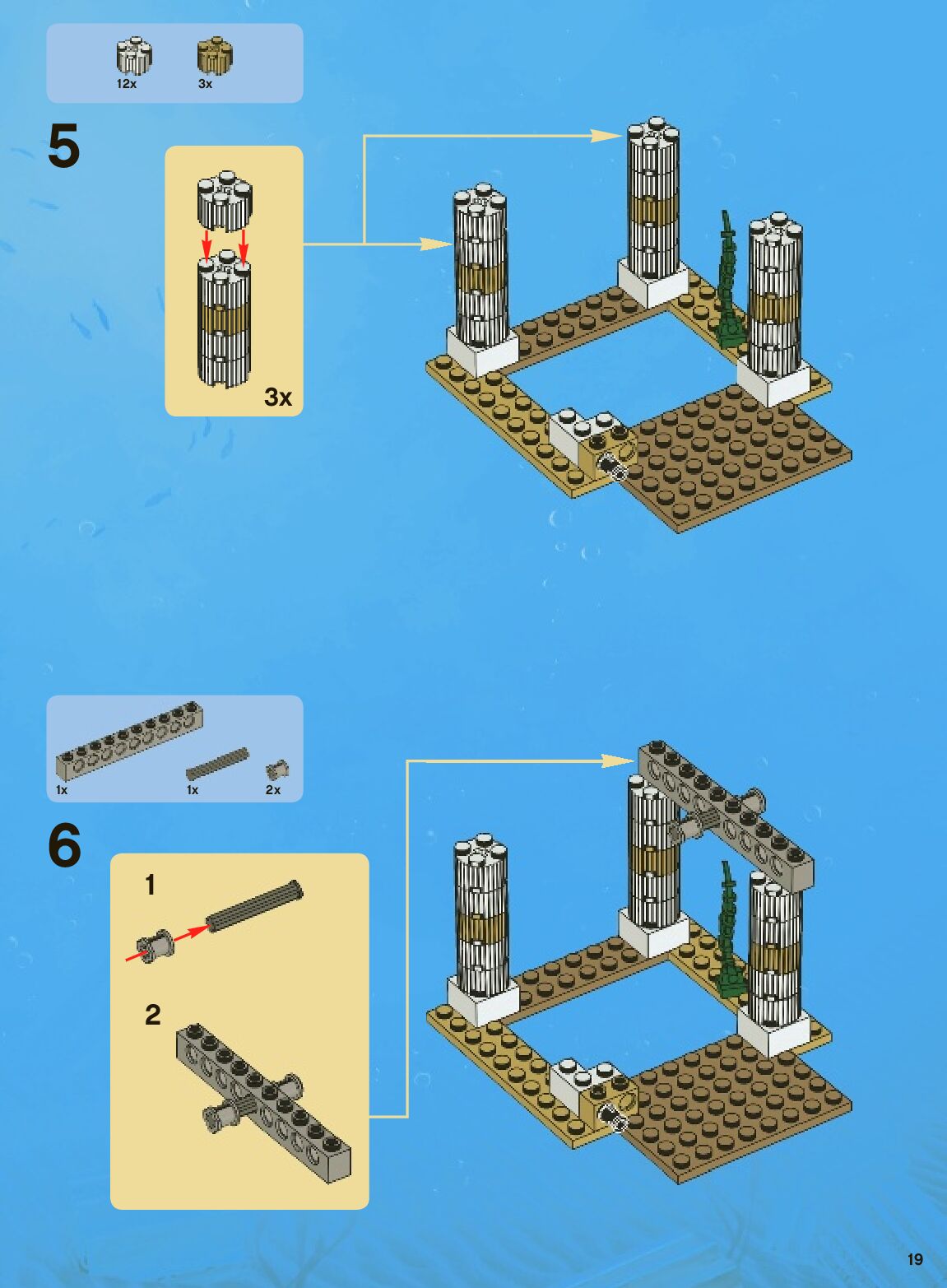 12x 3x

5

3x

1x 1x 2x

6

1

2

19