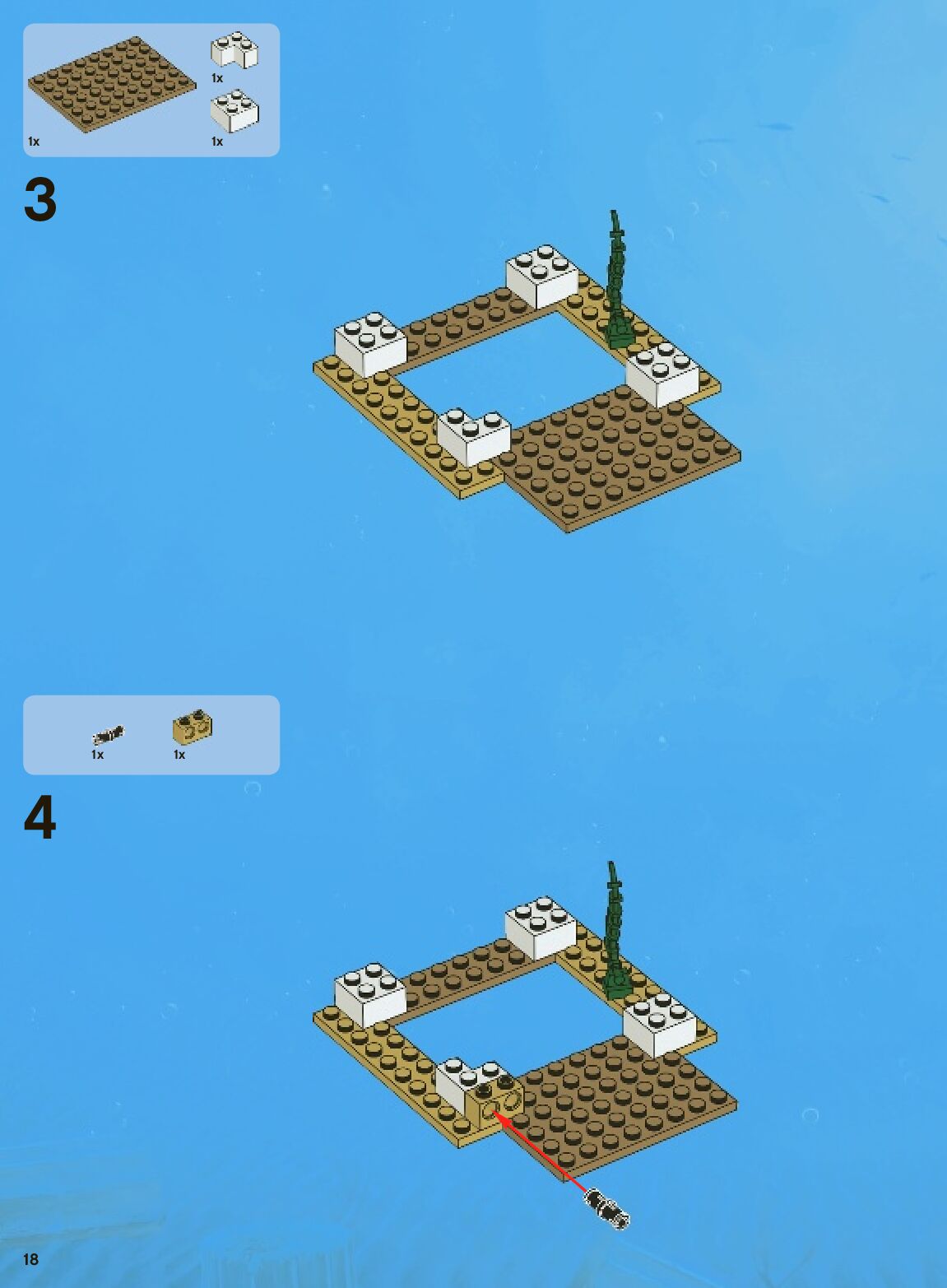 1x

1x

1x

3

1x

1x

4

18