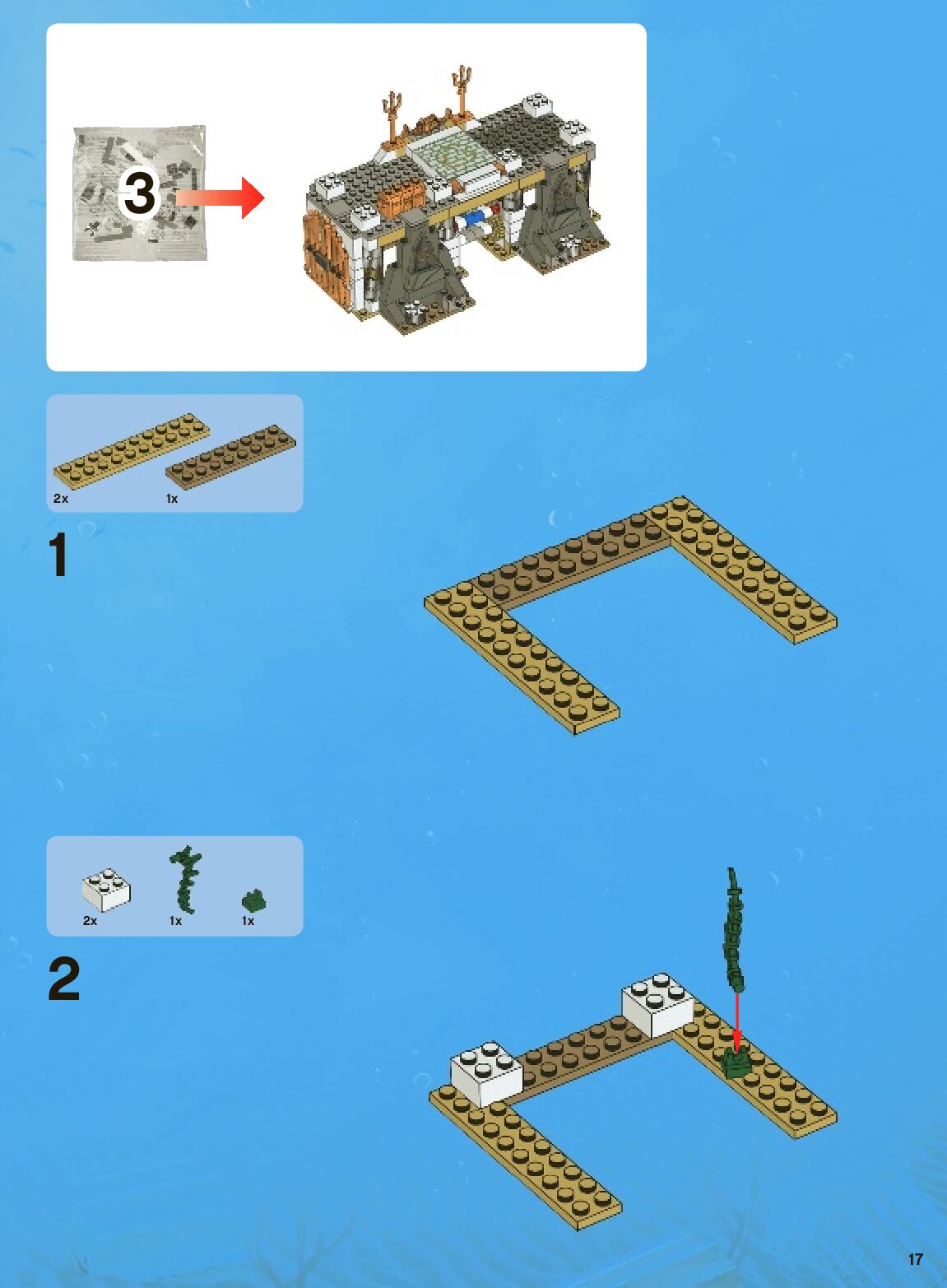 3

2x
1x

1

2x
1x
1x

2

17