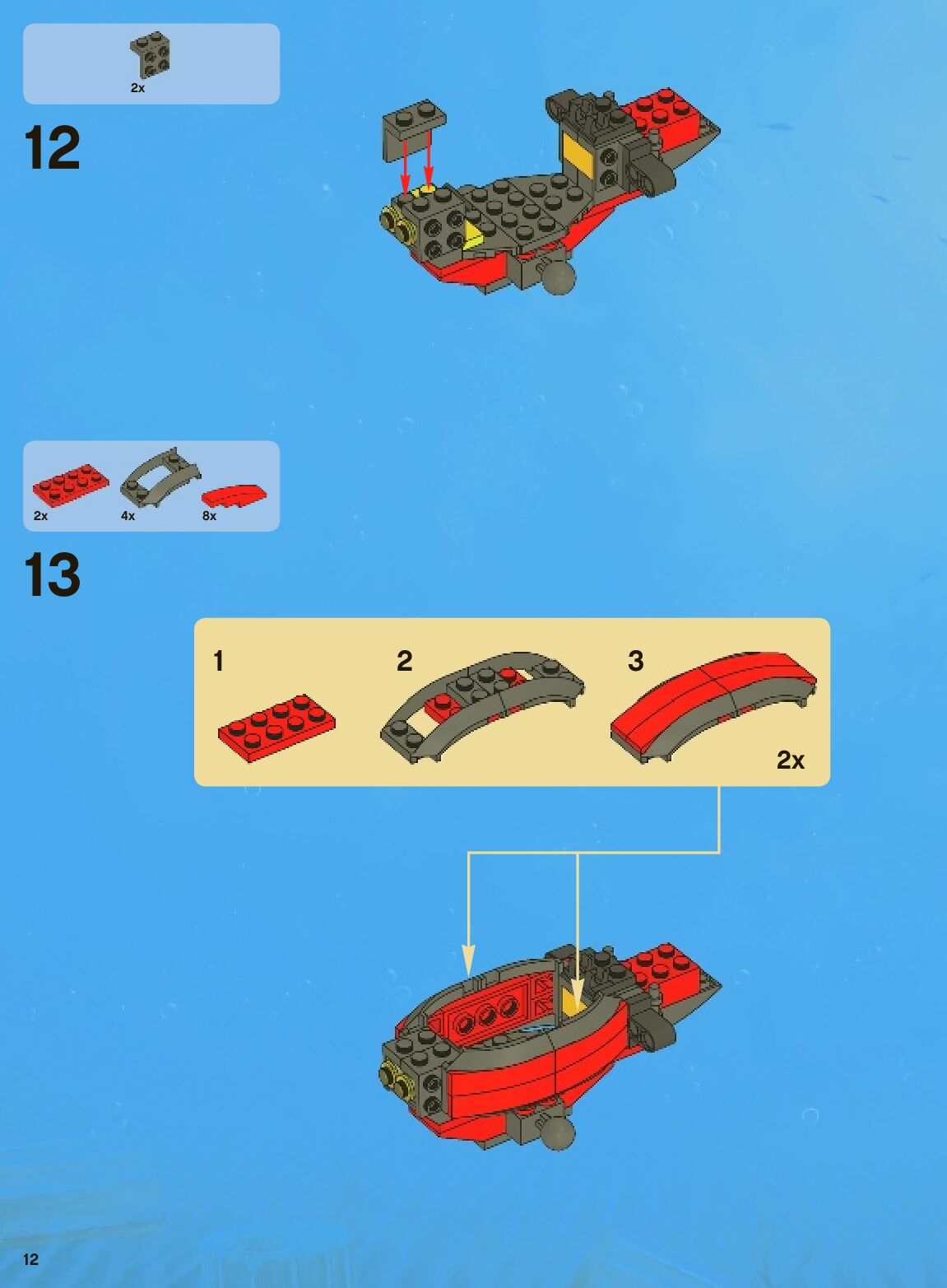 2x

12

2x 4x 8x

13

1

2

3

2x

12