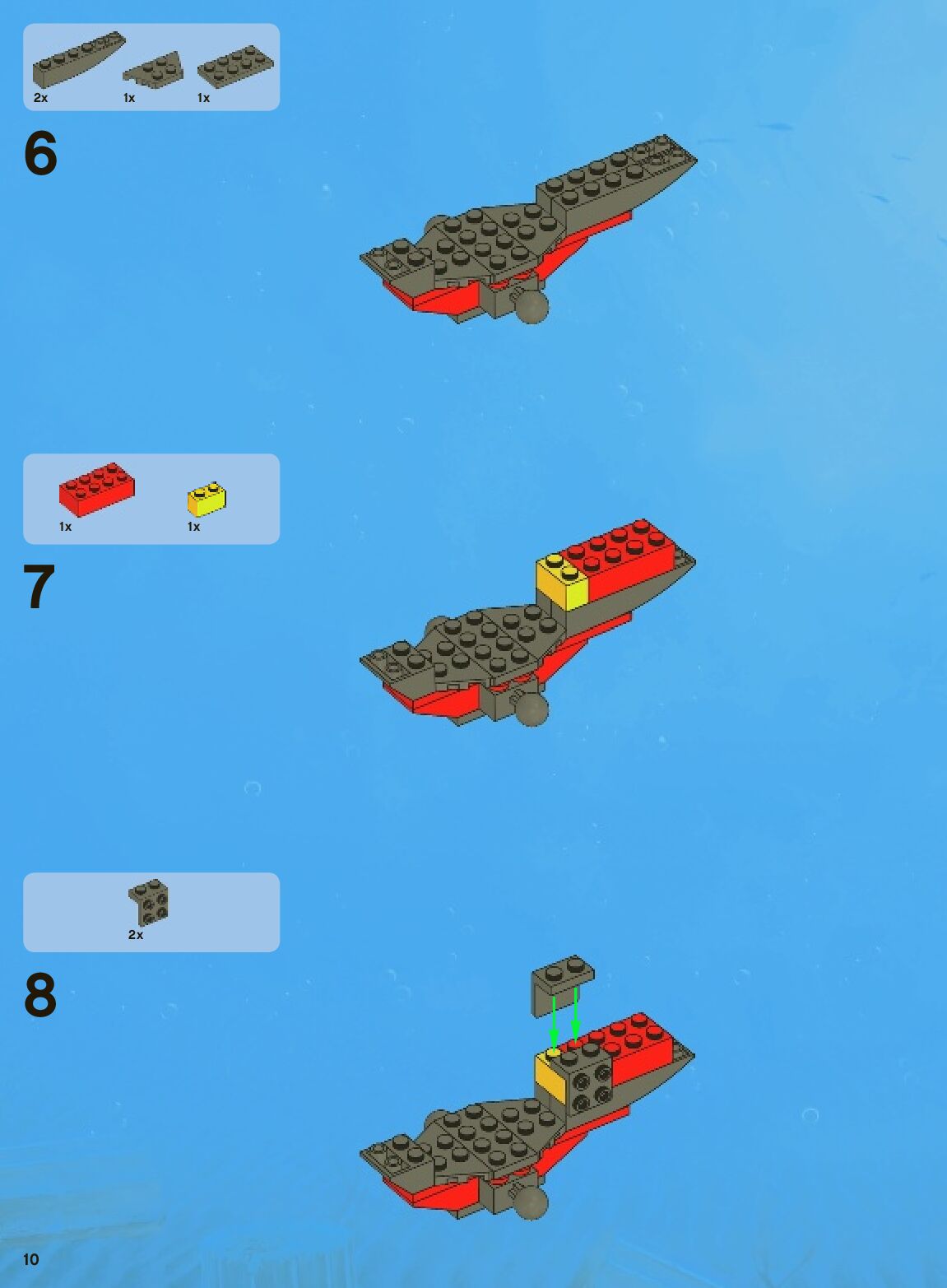 2x 1x 1x

6

1x 1x

7

2x

8

10