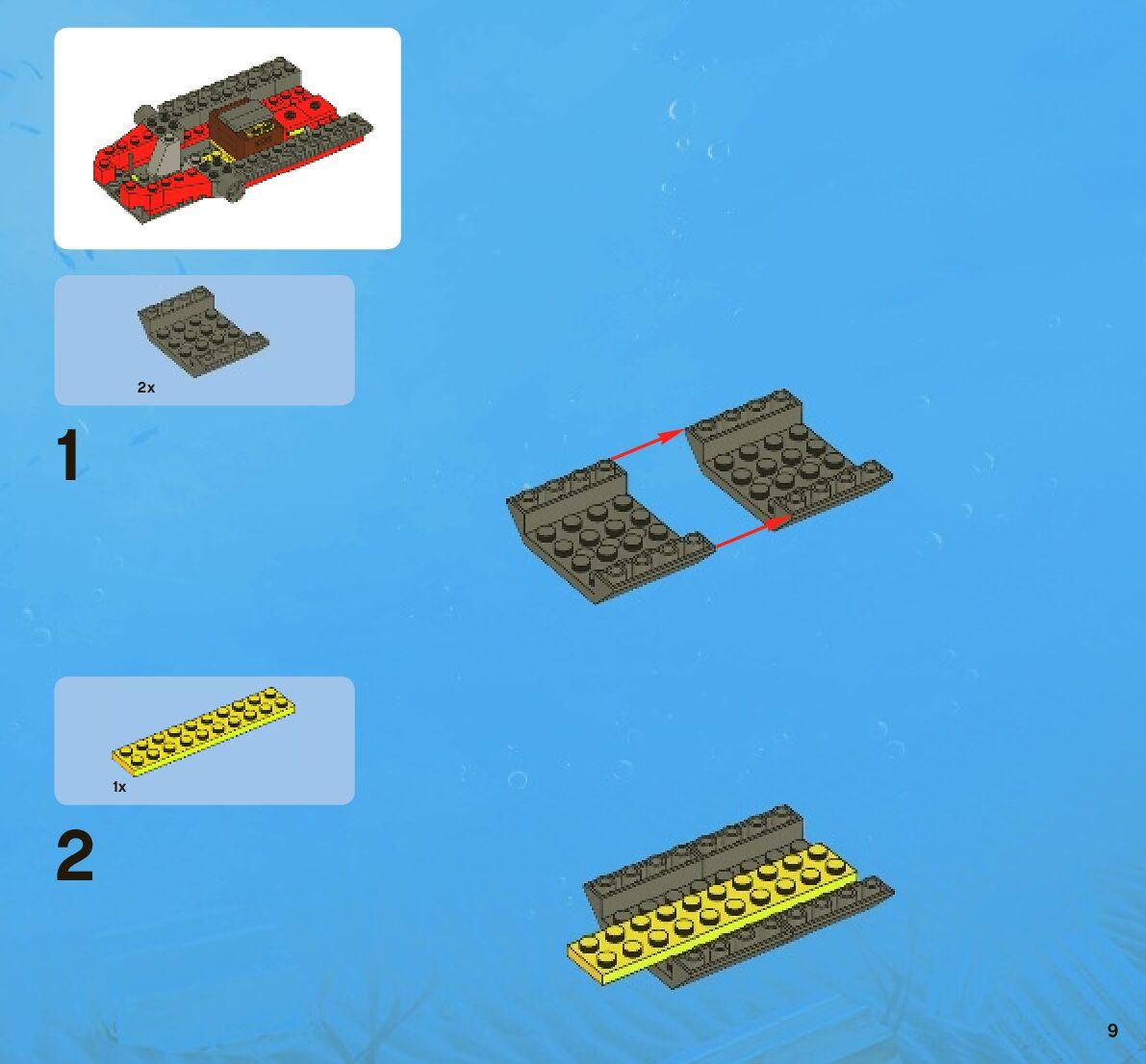 2x

1

1x

2

9