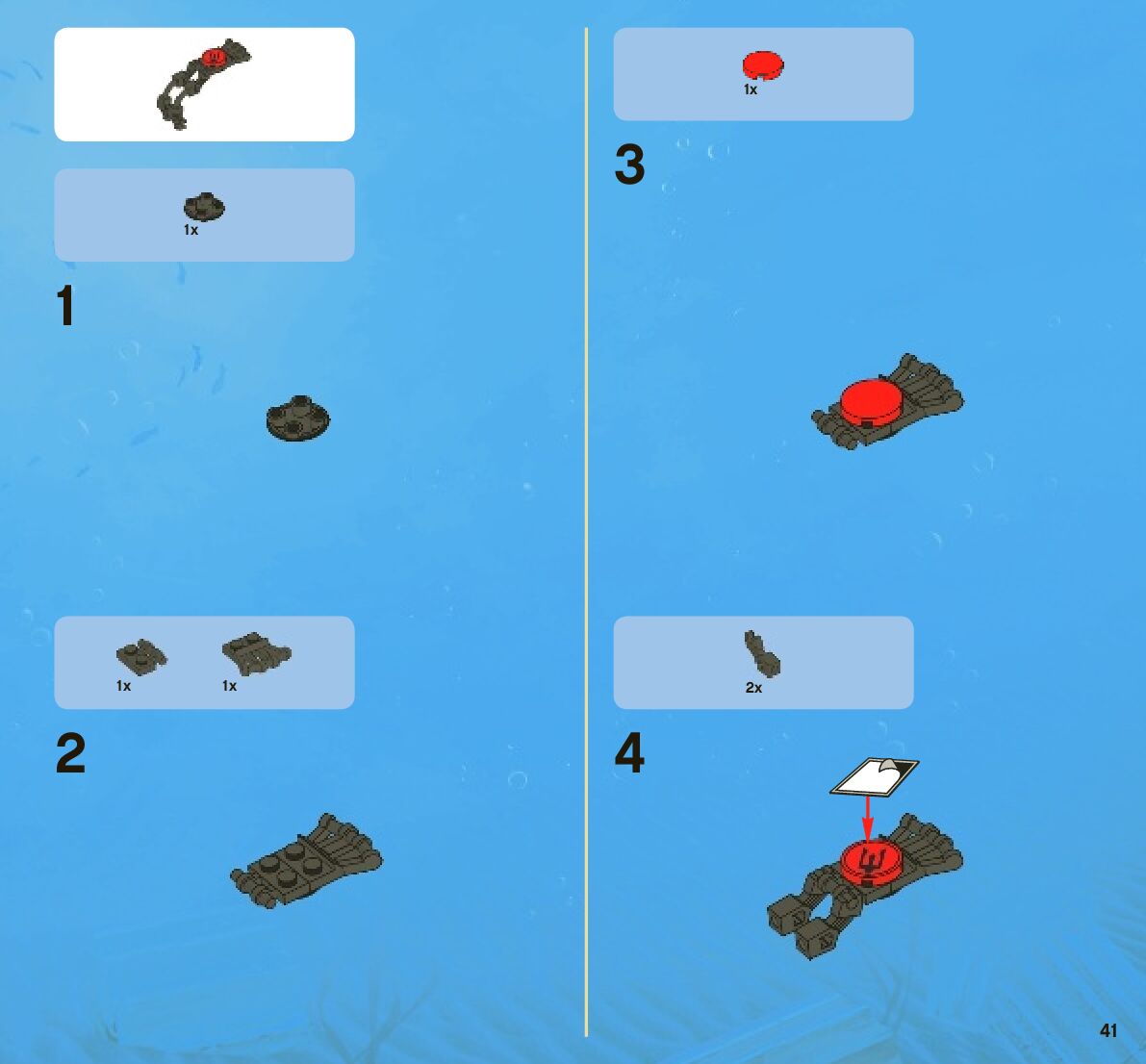 1x

1

1x 1x

2

1x

3

2x

4

41