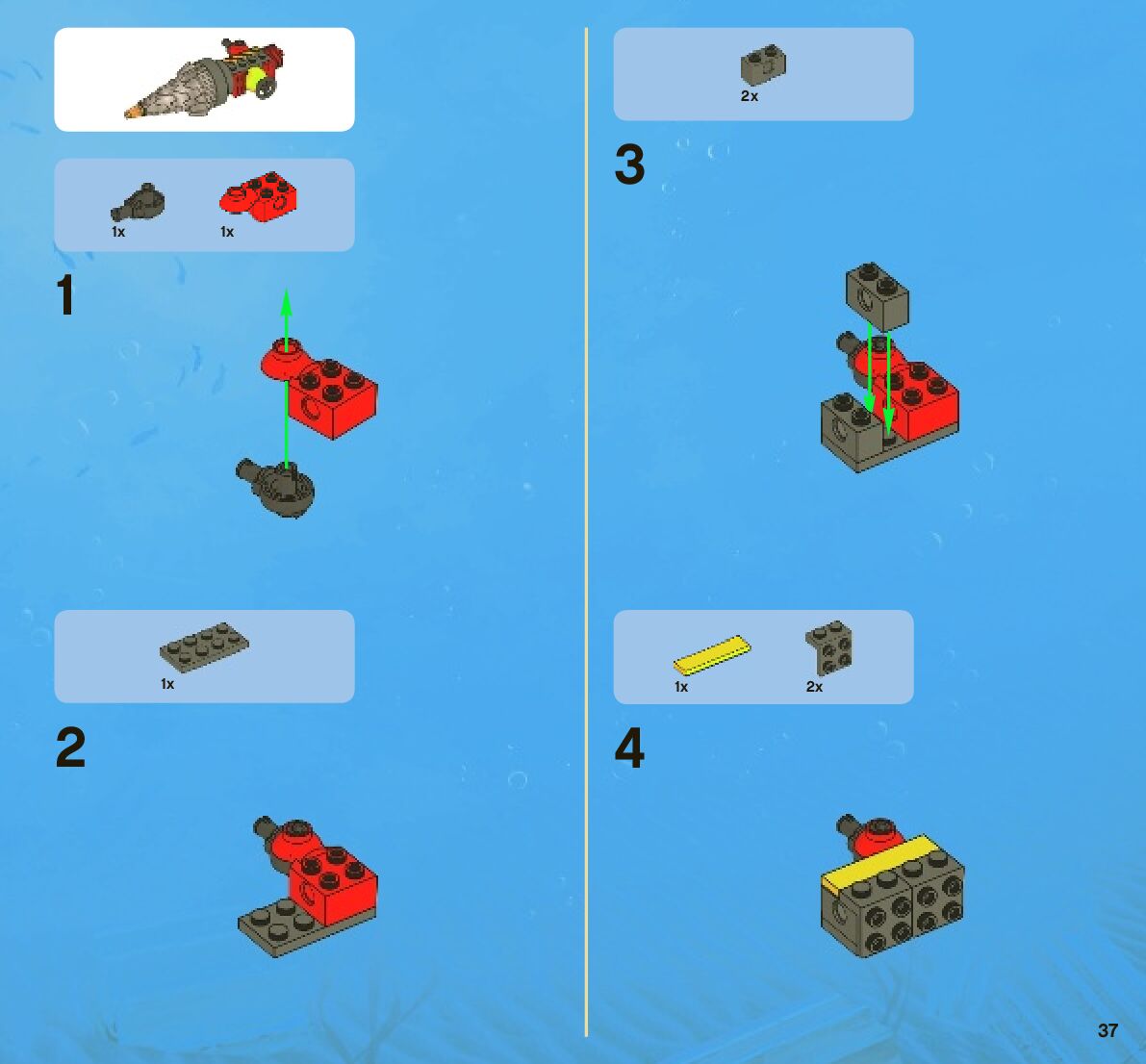 1x 1x

1

1x

2

2x

3

1x 2x

4

37