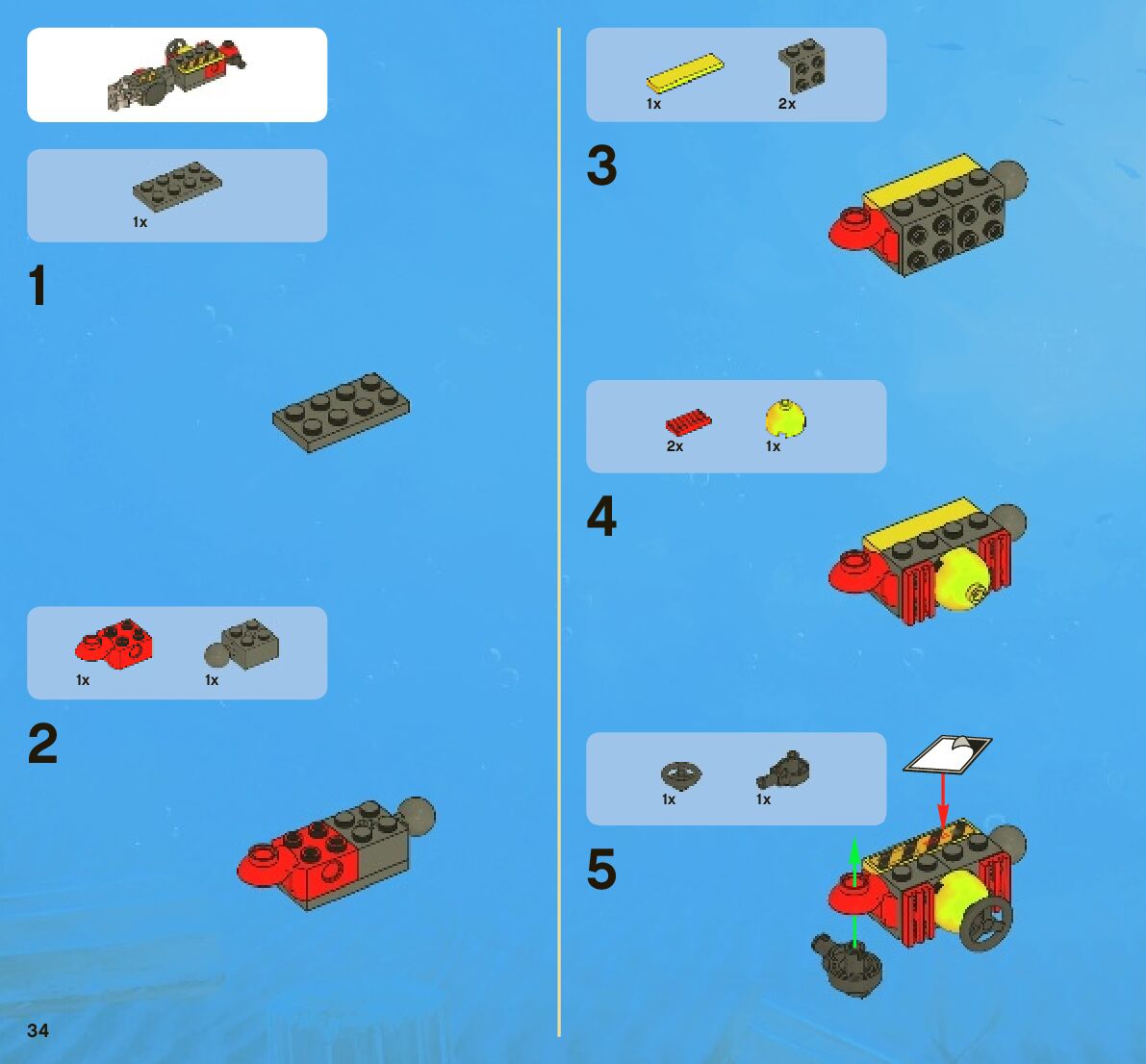 1x

1

1x 1x

2

34

1x 2x

3

2x 1x

4

1x 1x

5