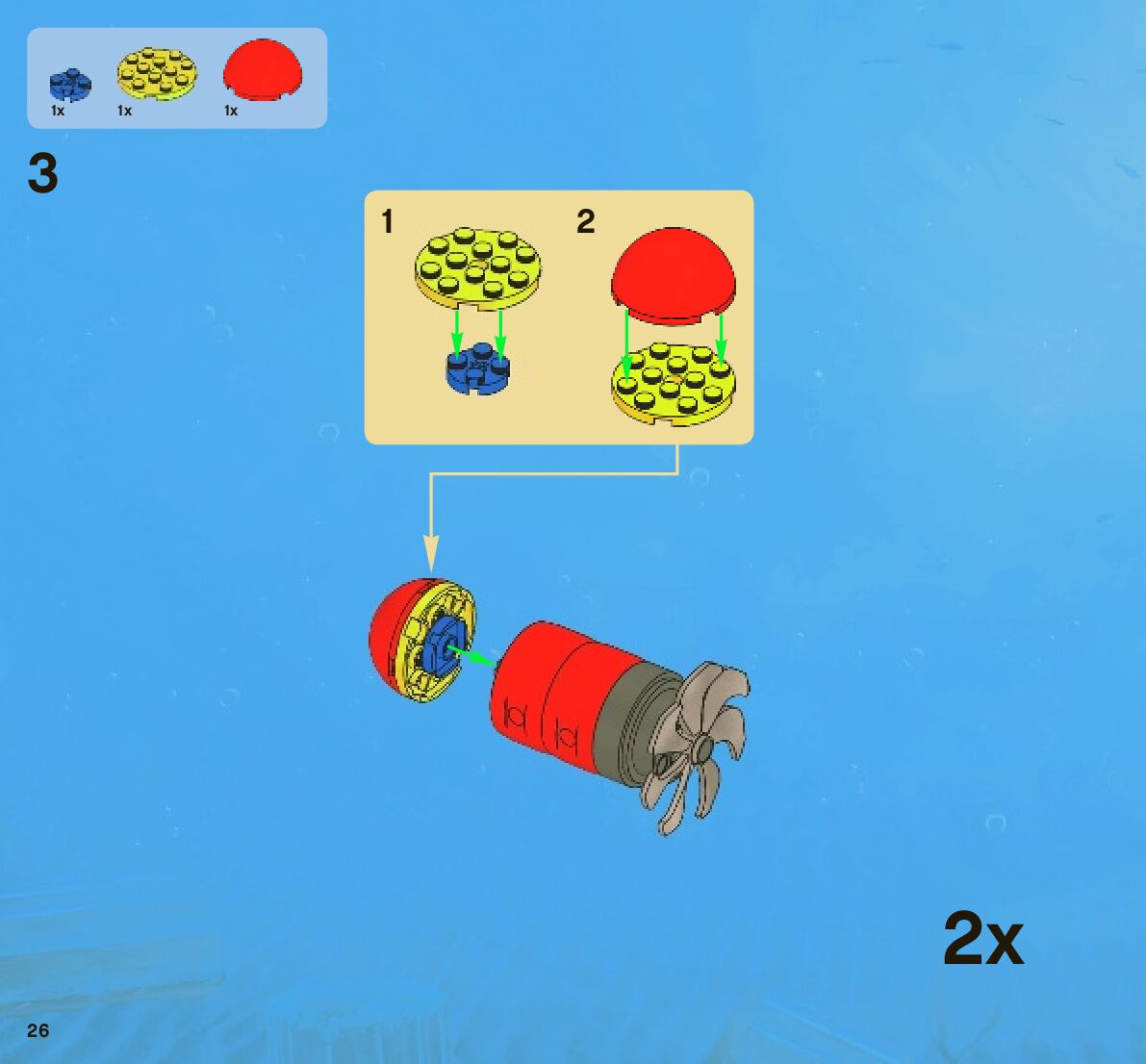 1x 1x 1x

3

1

2

2x

26