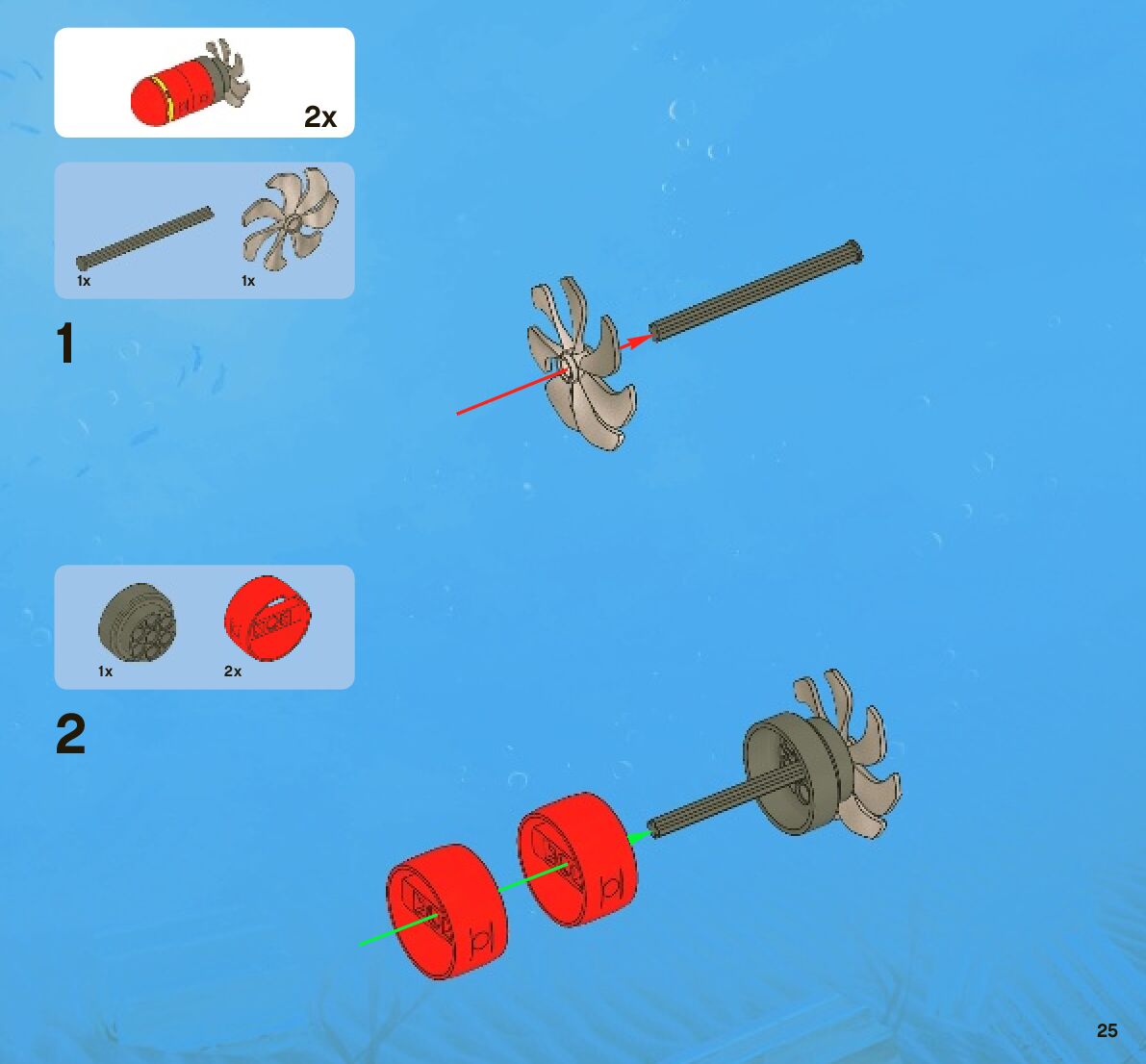 2x

1x 1x

1

1x 2x

2

25