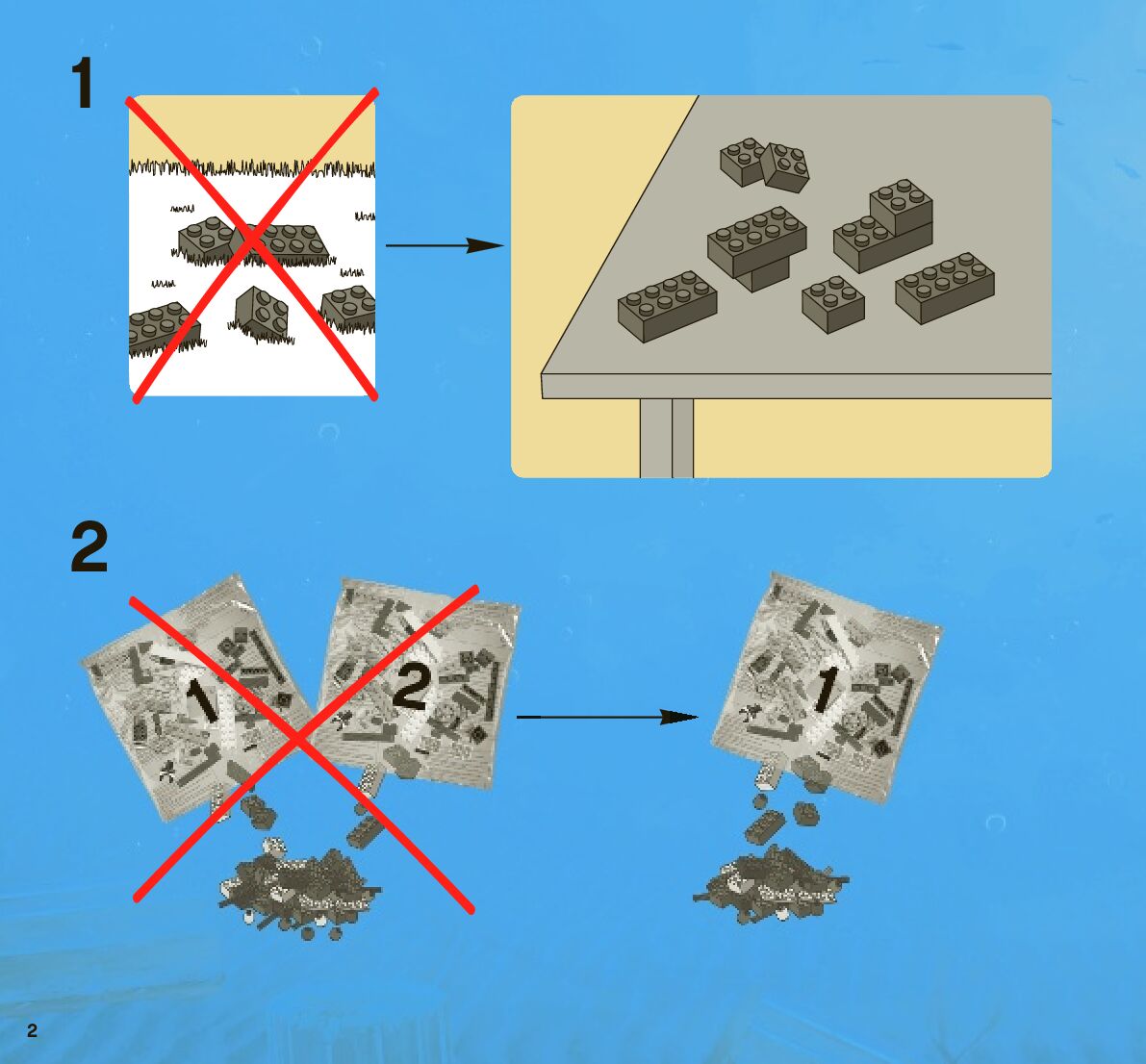 1

2

1

2

1

2