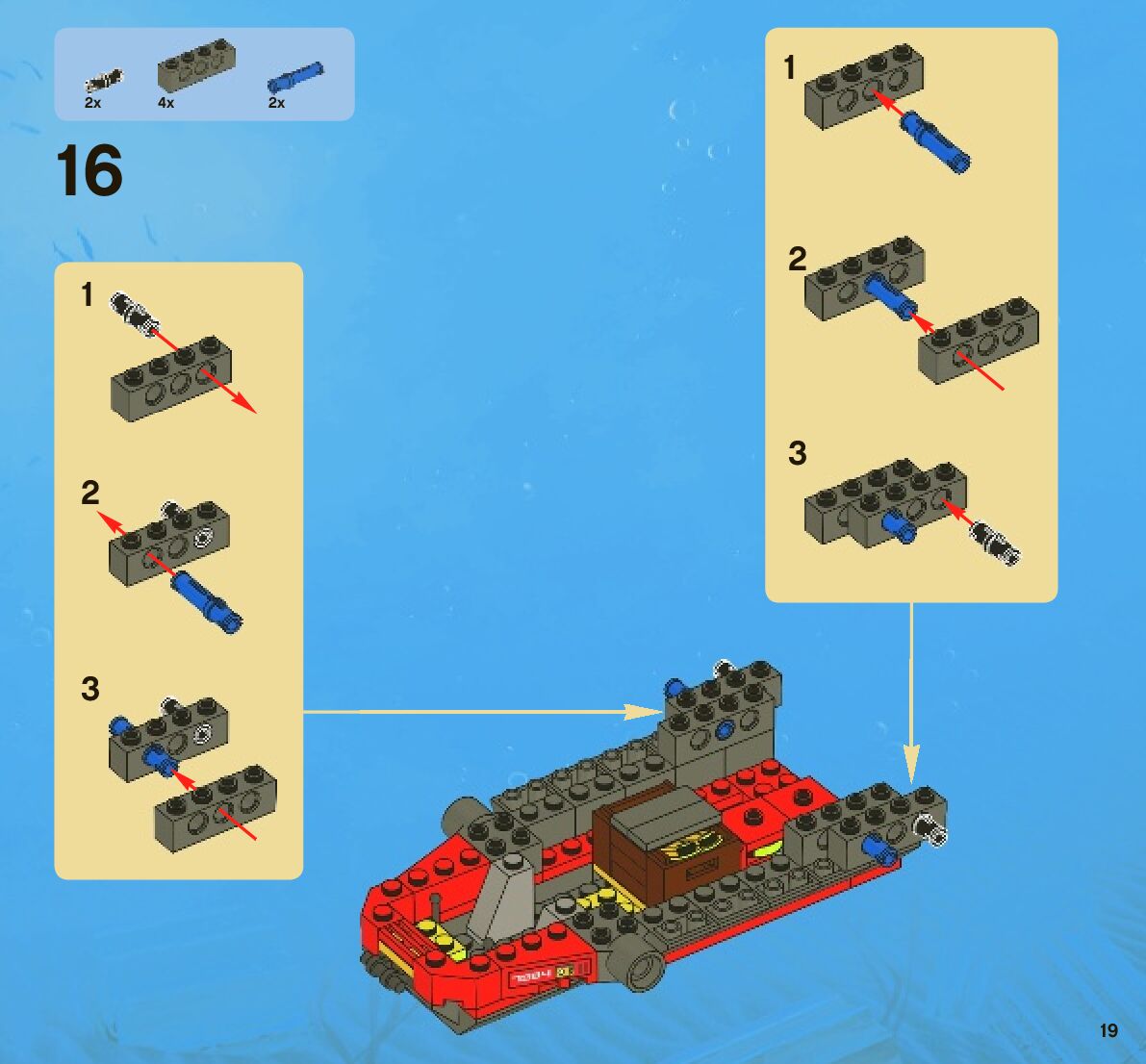 2x 4x 2x

16

1

2

3

1

2

3

19