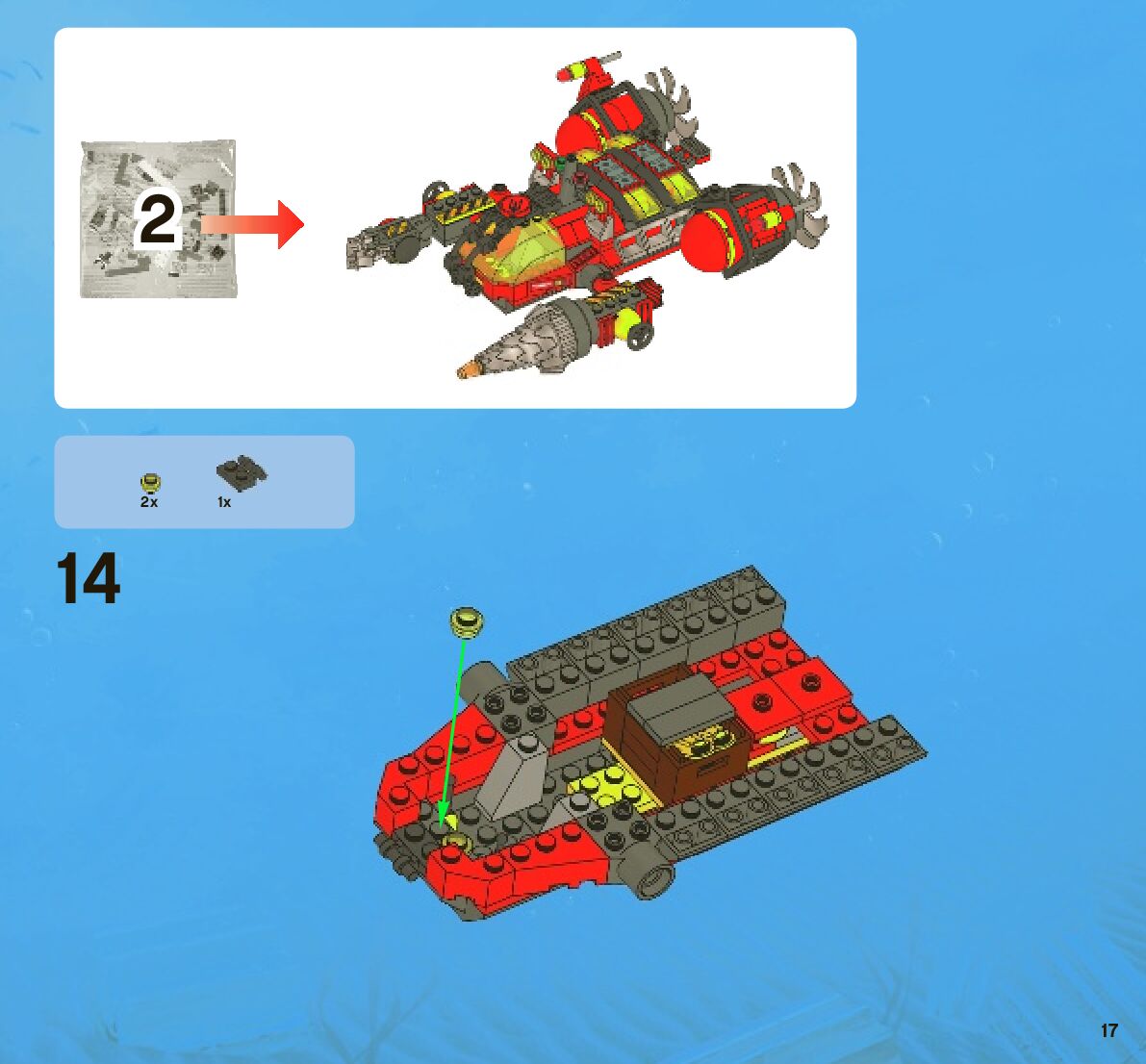 2

2x

1x

14

17