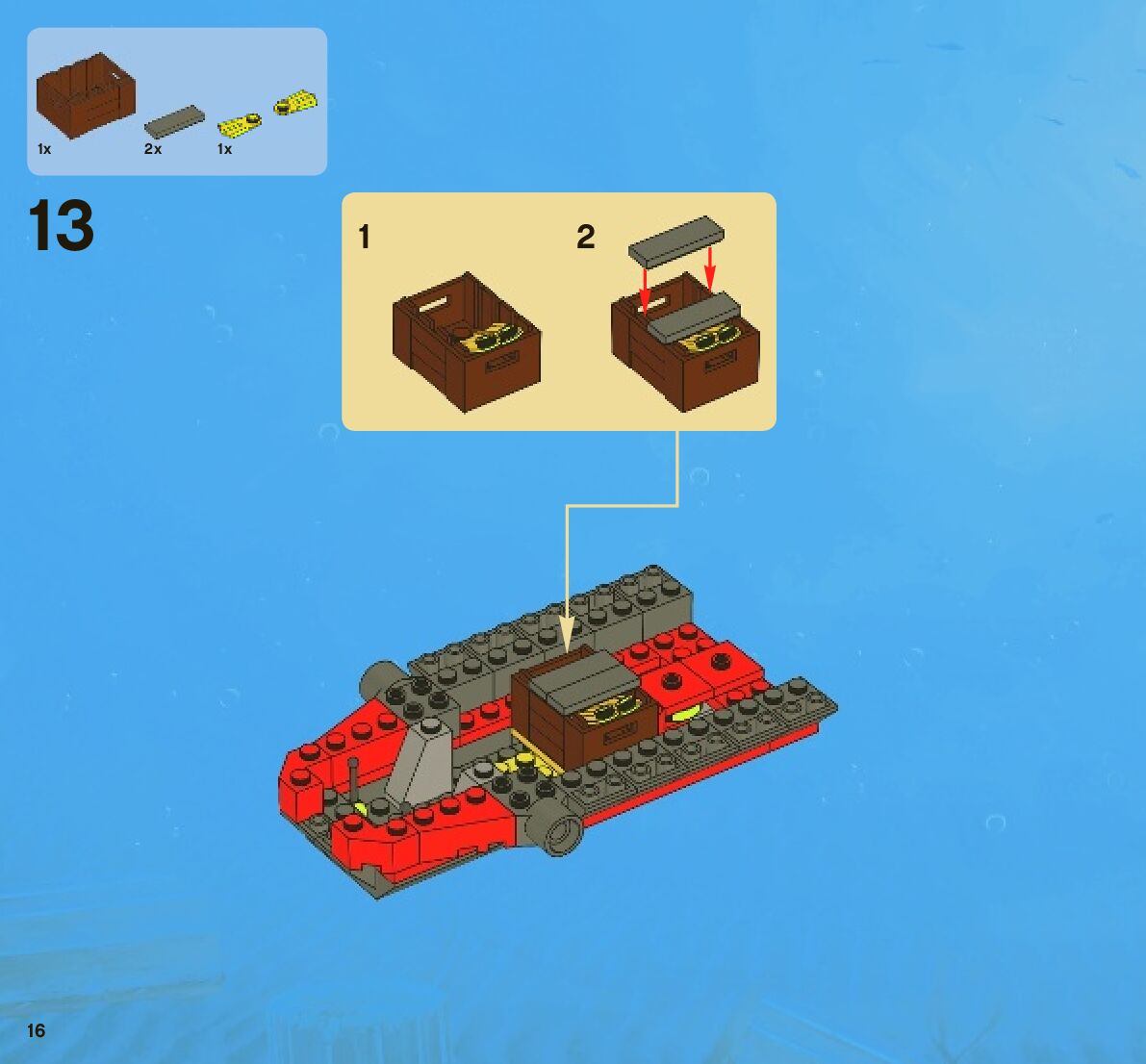 1x 2x 1x

13

1

2

16