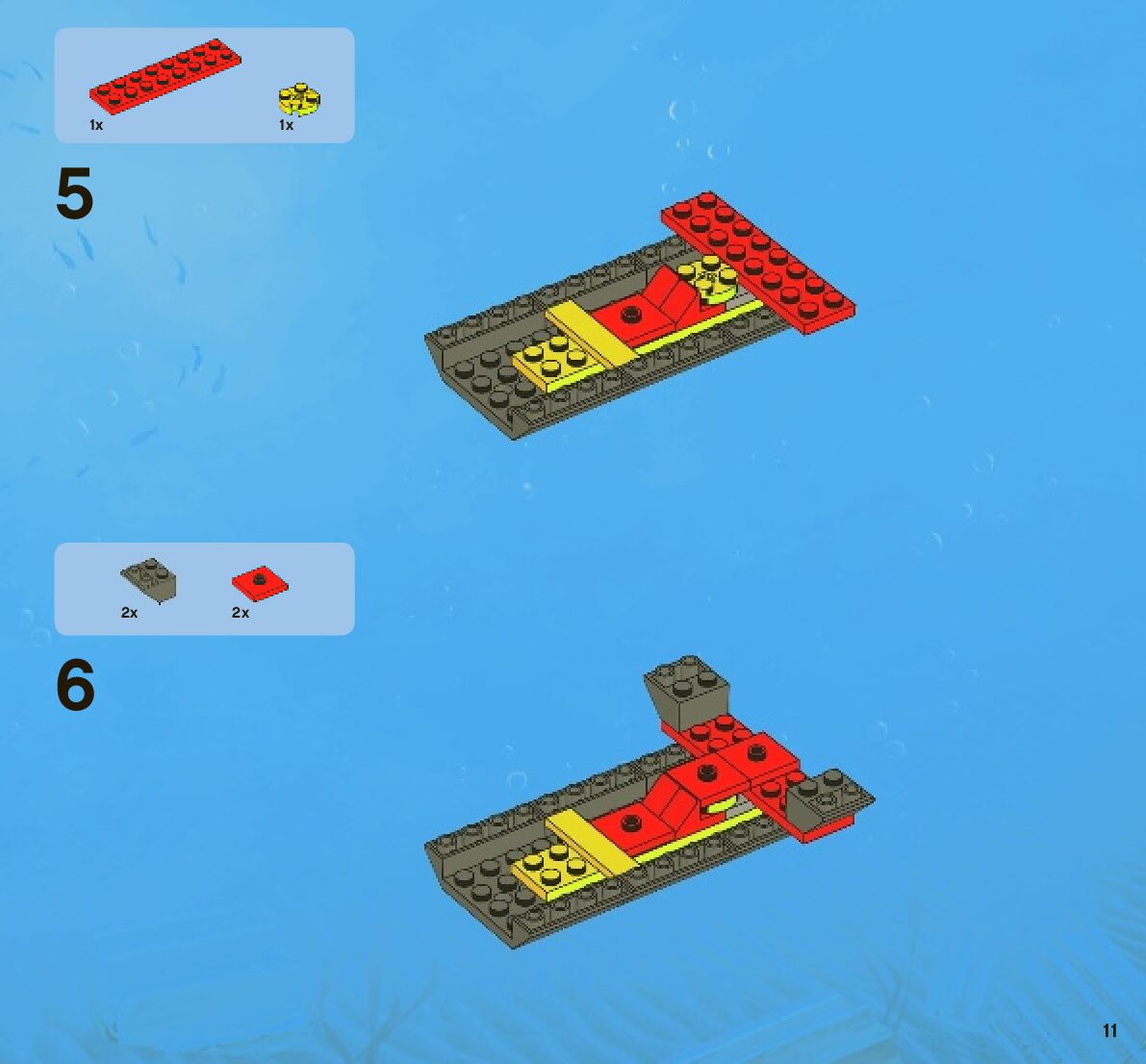 1x 1x

5

2x 2x

6

11