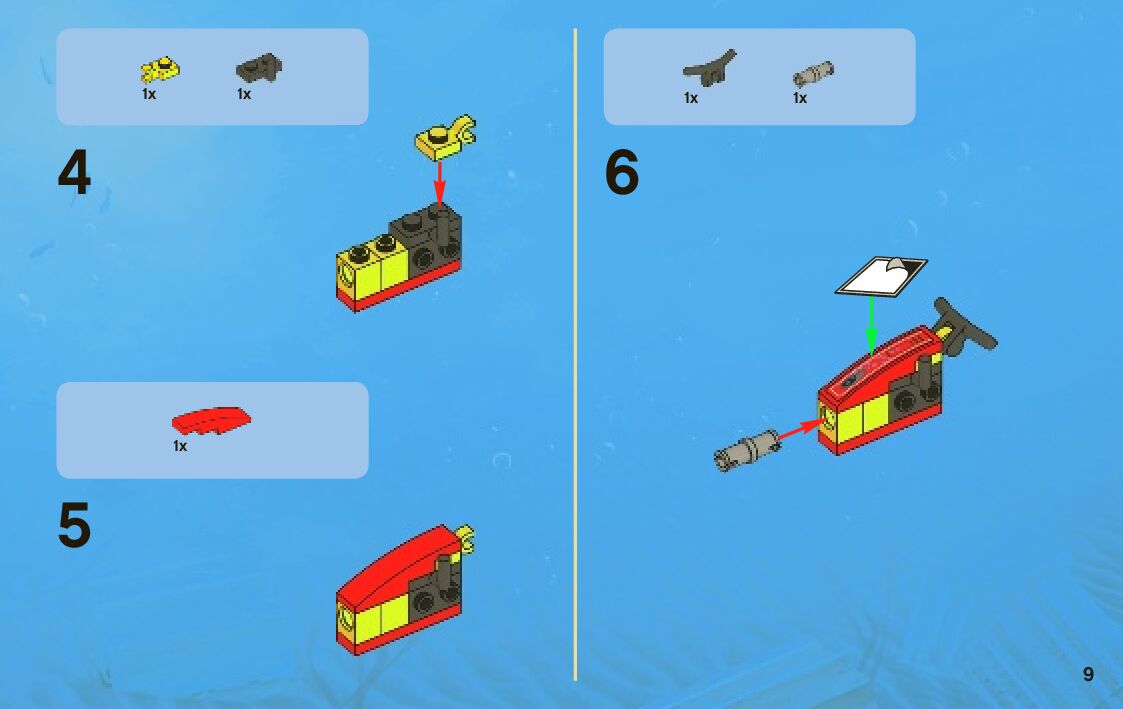 1x 1x

4

1x

5

1x 1x

6

9