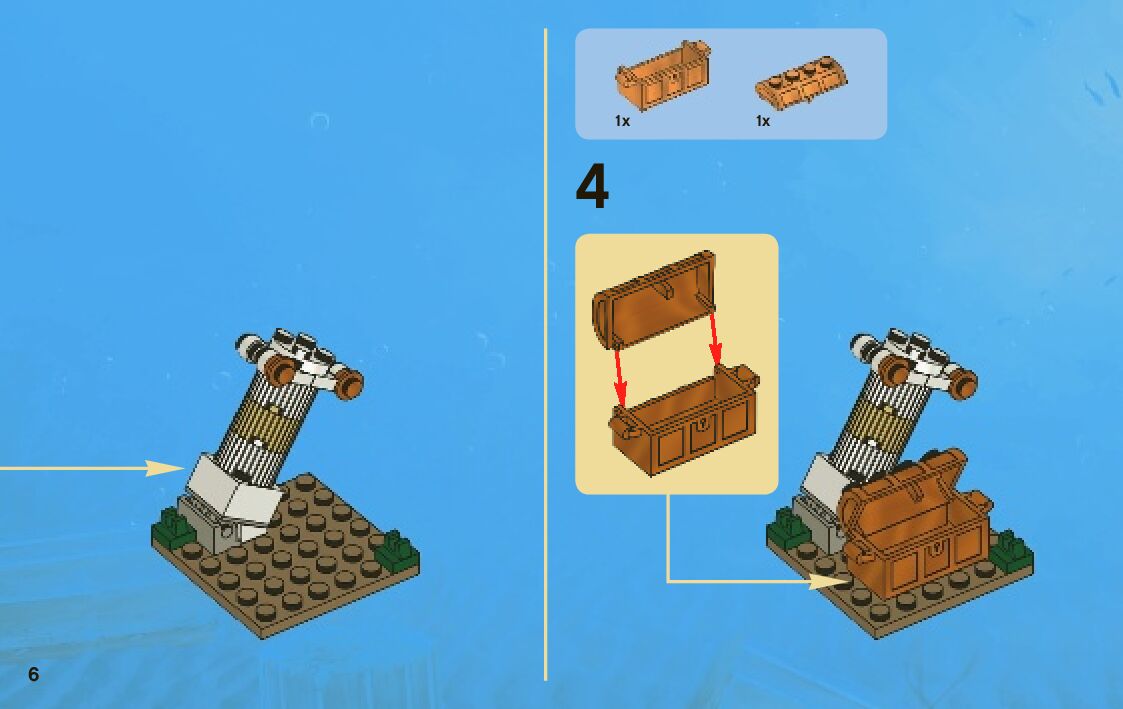 1x
1x

4

6