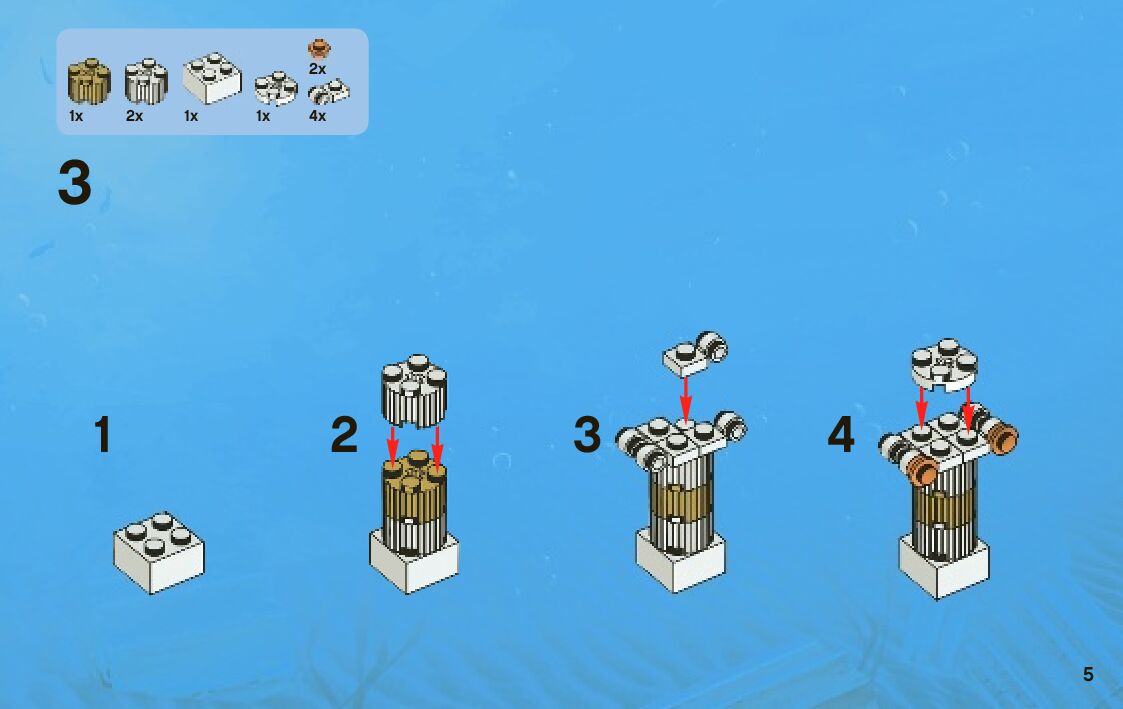 1x 2x 1x 1x 2x 4x

3

1

2

3

4

5