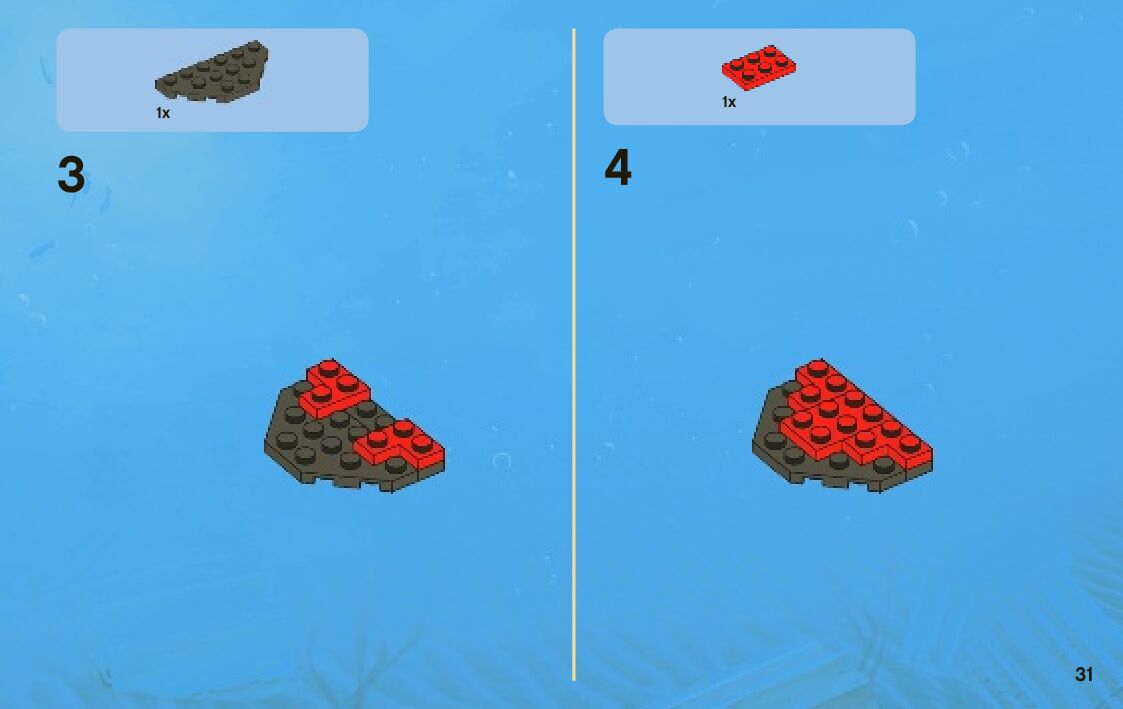 1x

3

1x

4

31