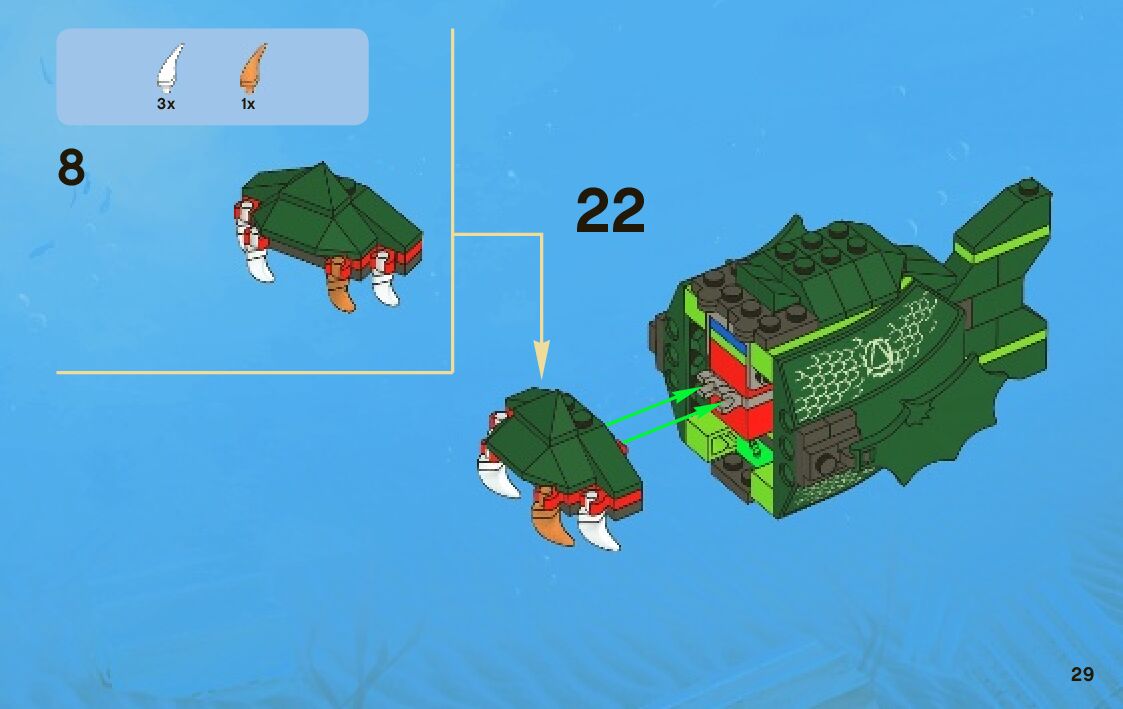 3x
1x

8

22

29