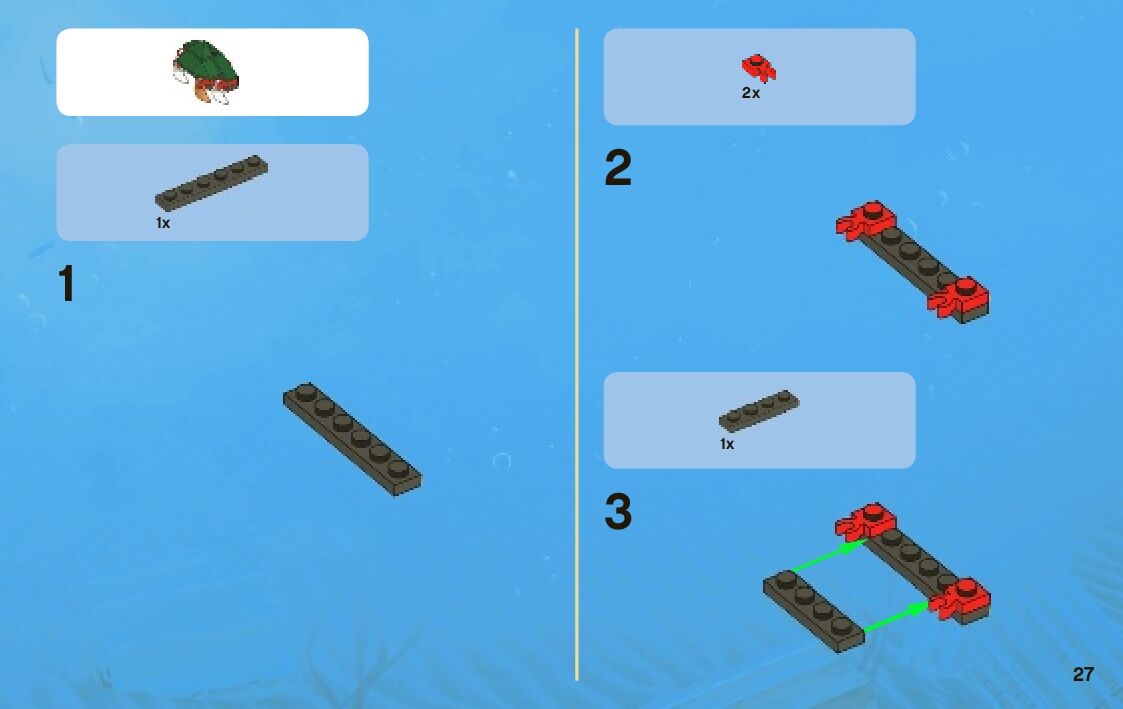 1x

1

2x

2

1x

3

27