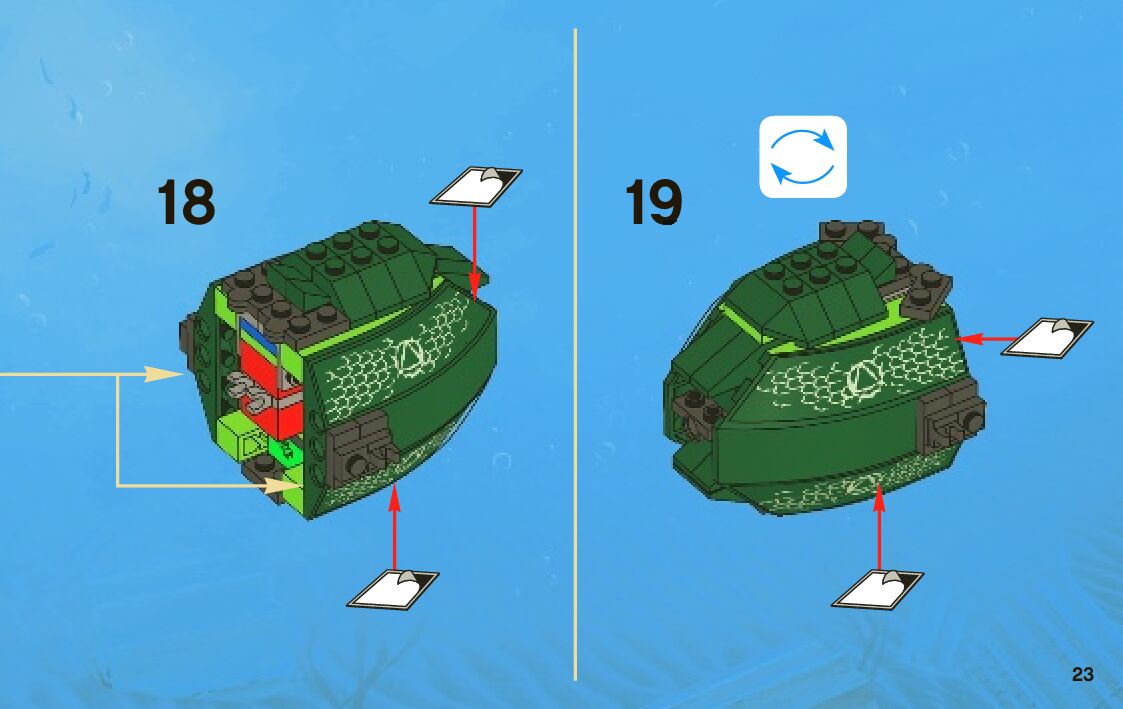 18

19

23