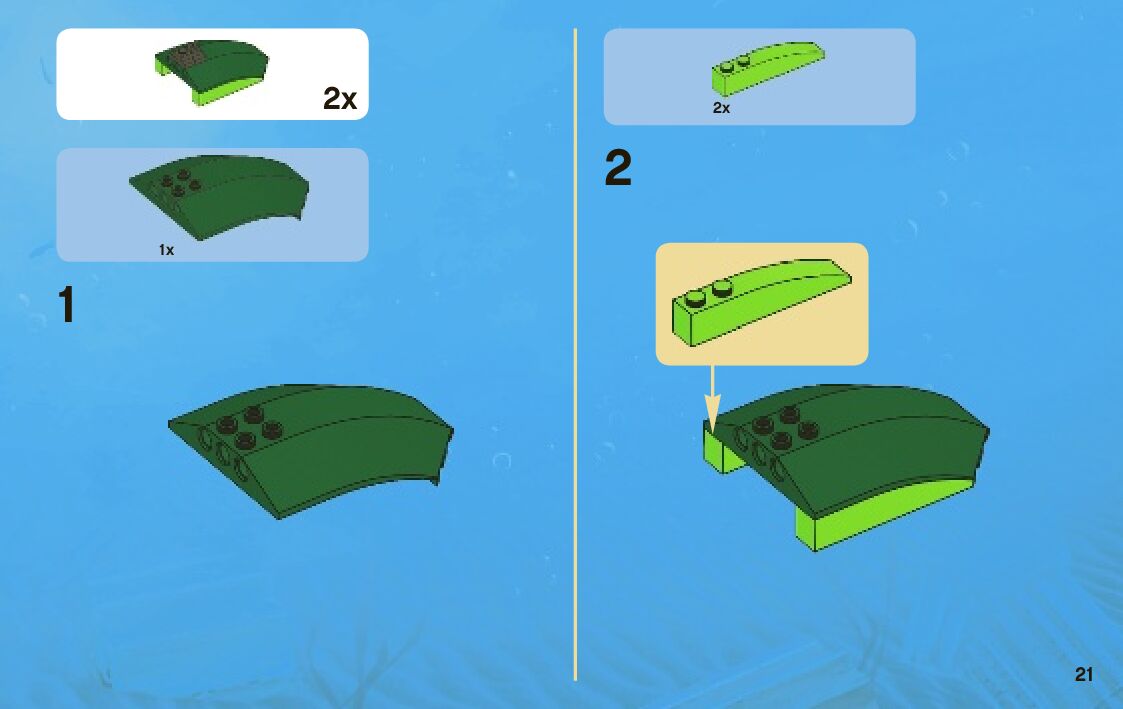 2x

1x

1

2x

2

21